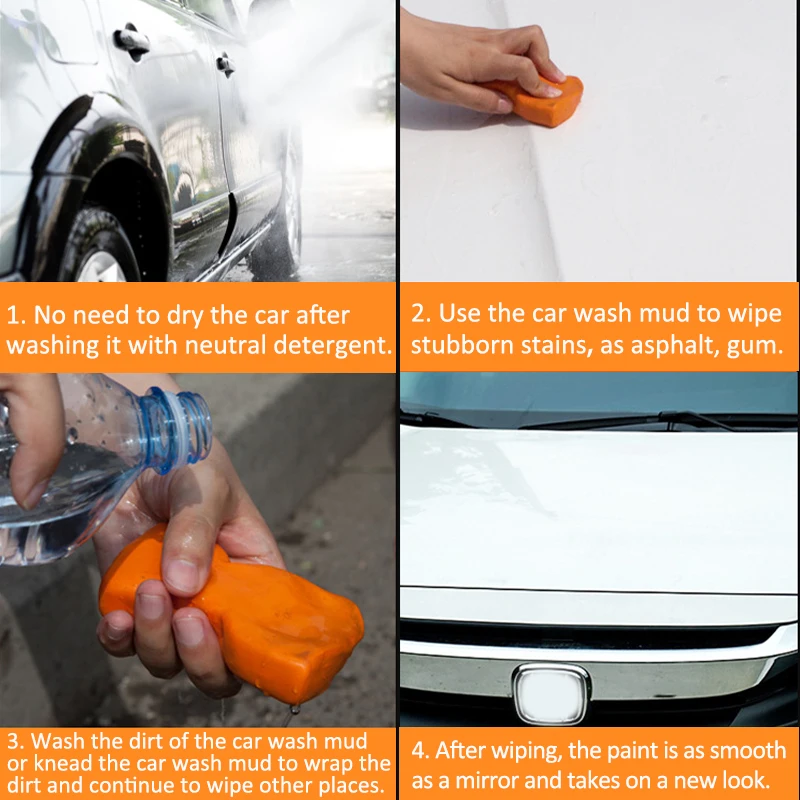 1. No need to dry the car after washing it with neutral detergent.

2. Use the car wash mud to wipe stubborn stains, as asphalt, gum.

3. Wash the dirt of the car wash mud or knead the car wash mud to wrap the dirt and continue to wipe other places.

4. After wiping, the paint is as smooth as a mirror and takes on a new look.