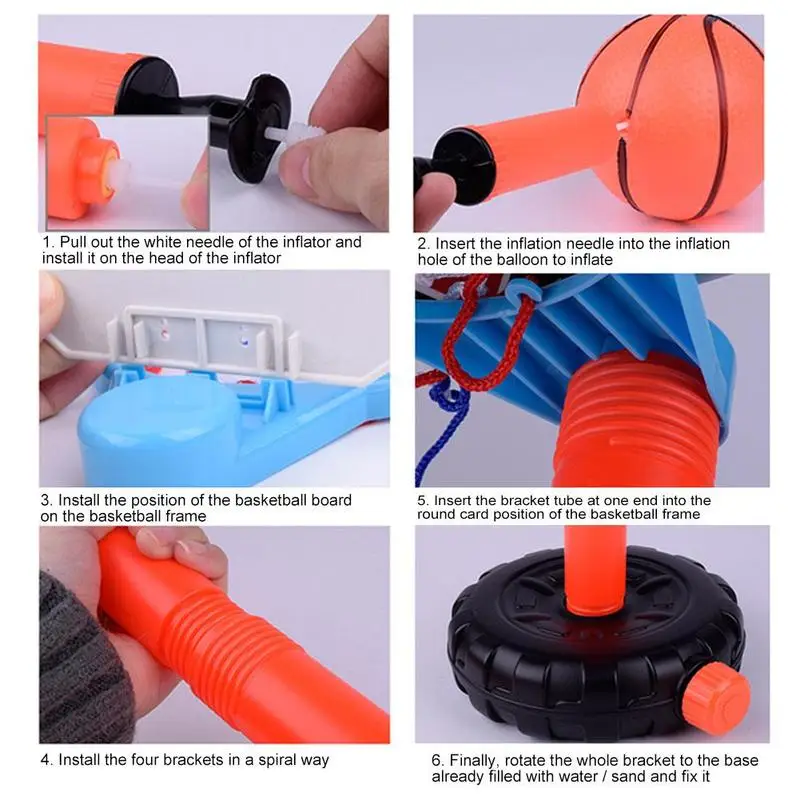 1. Pull out the white needle of the inflator and install it on the head of the inflator

2. Insert the inflation needle into the inflation hole of the balloon to inflate

3. Install the position of the basketball board on the basketball frame

5. Insert the bracket tube at one end into the round card position of the basketball frame

4. Install the four brackets in a spiral way

6. Finally, rotate the whole bracket to the base already filled with water / sand and fix it