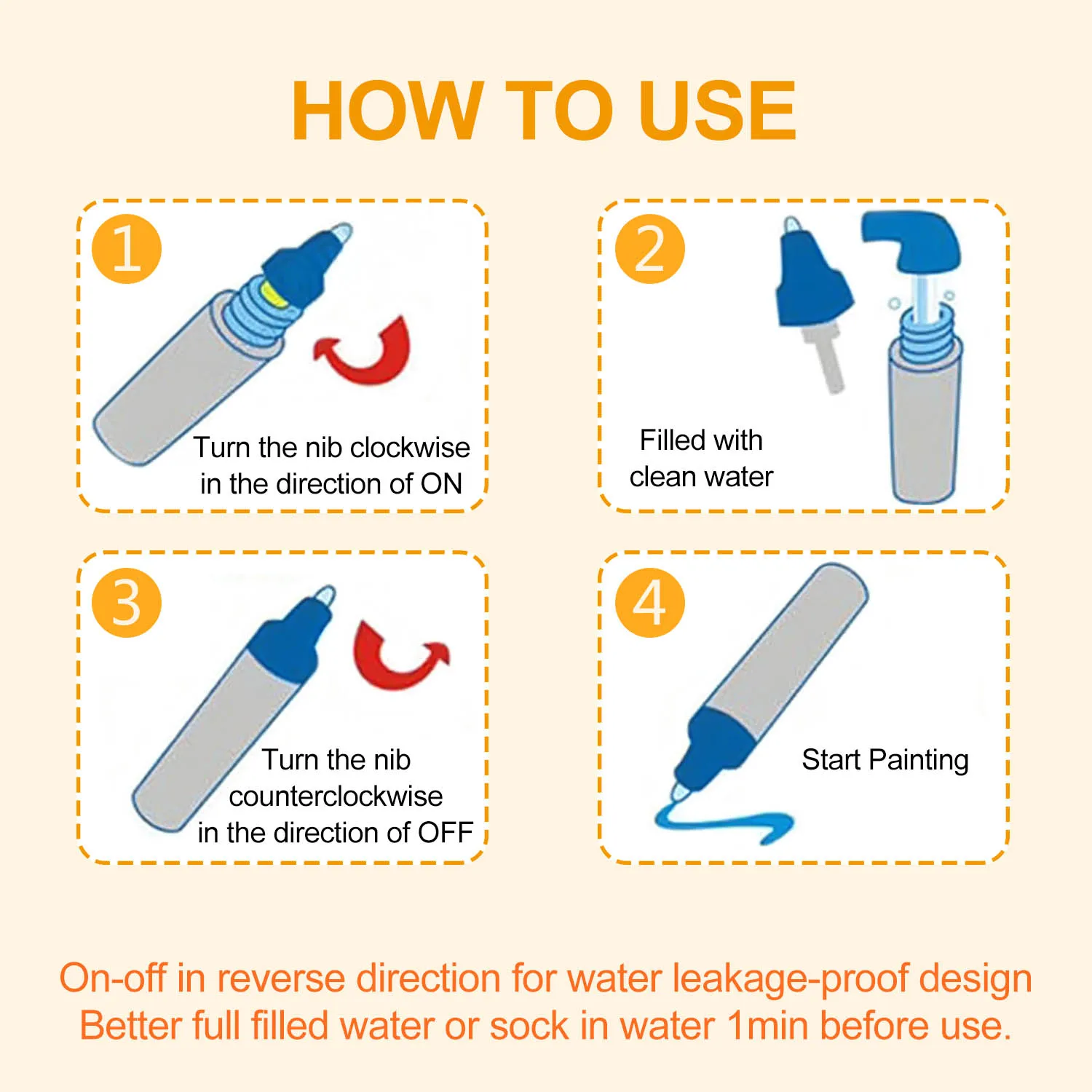 HOW TO USE

1
Turn the nib clockwise in the direction of ON

2
Filled with clean water

3
Turn the nib counterclockwise in the direction of OFF

4
Start Painting

On-off in reverse direction for water leakage-proof design
Better full filled water or sock in water 1min before use.