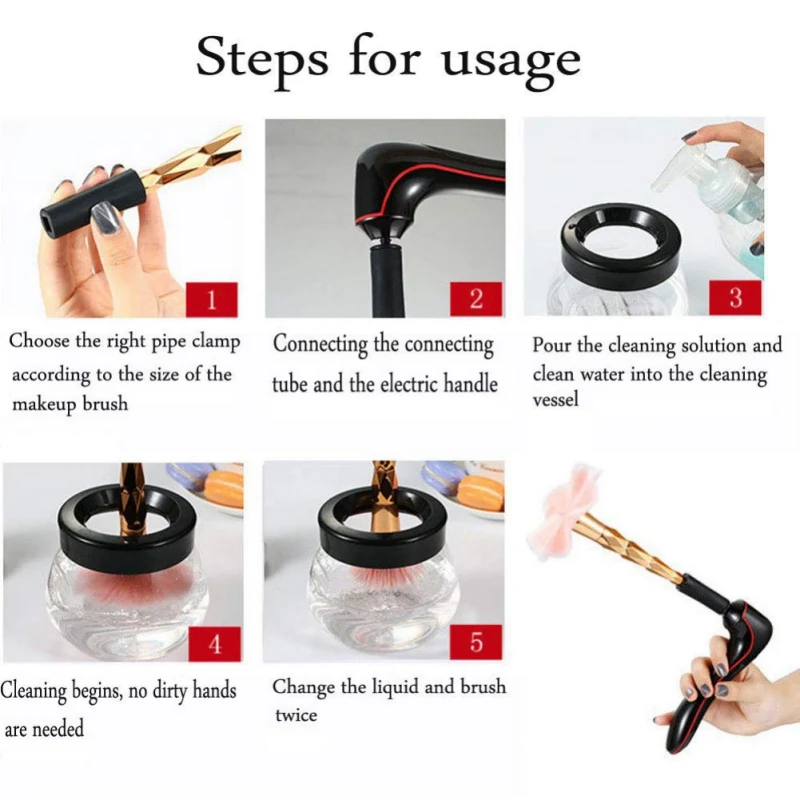 Steps for usage

1

Choose the right pipe clamp according to the size of the makeup brush

2

Connecting the connecting tube and the electric handle

3

Pour the cleaning solution and clean water into the cleaning vessel

4

Cleaning begins, no dirty hands are needed

5

Change the liquid and brush twice