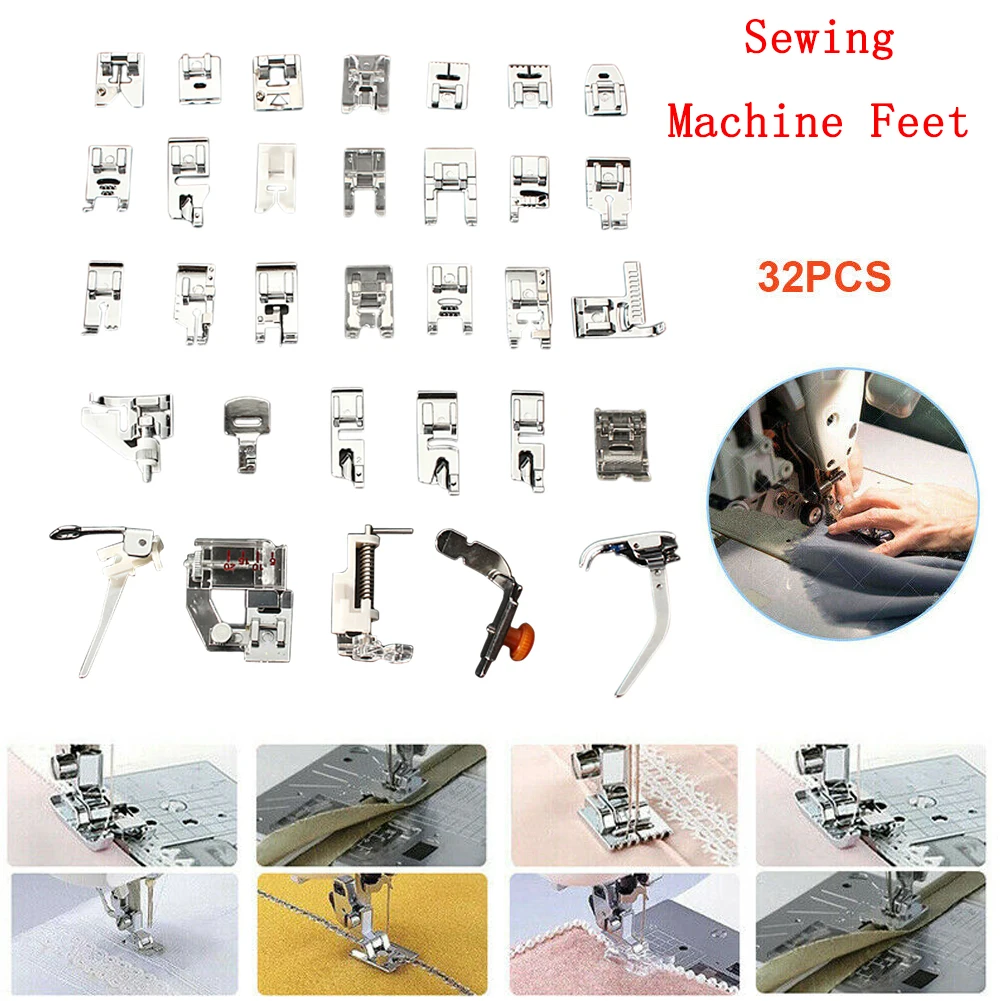 Sewing
Machine Feet

32PCS