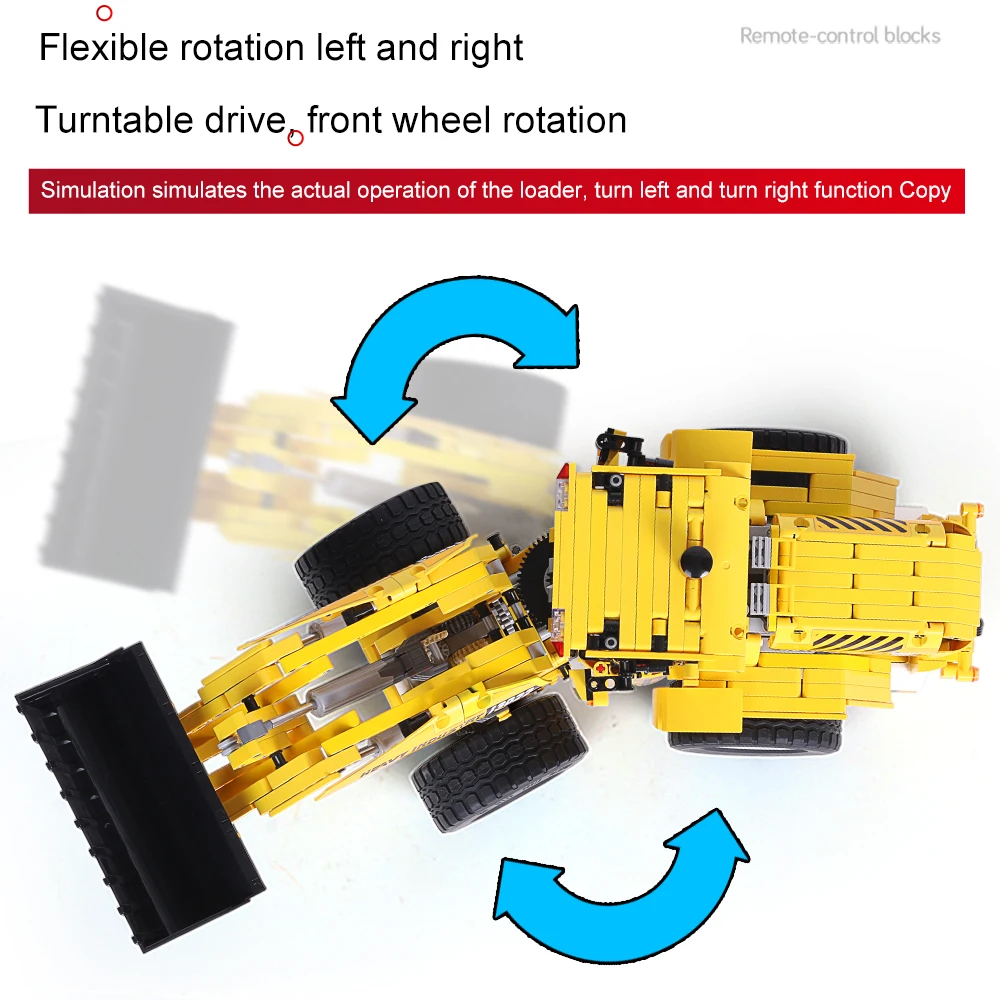 Flexible rotation left and right

Remote-control blocks

Turntable drive, front wheel rotation

Simulation simulates the actual operation of the loader, turn left and turn right function Copy