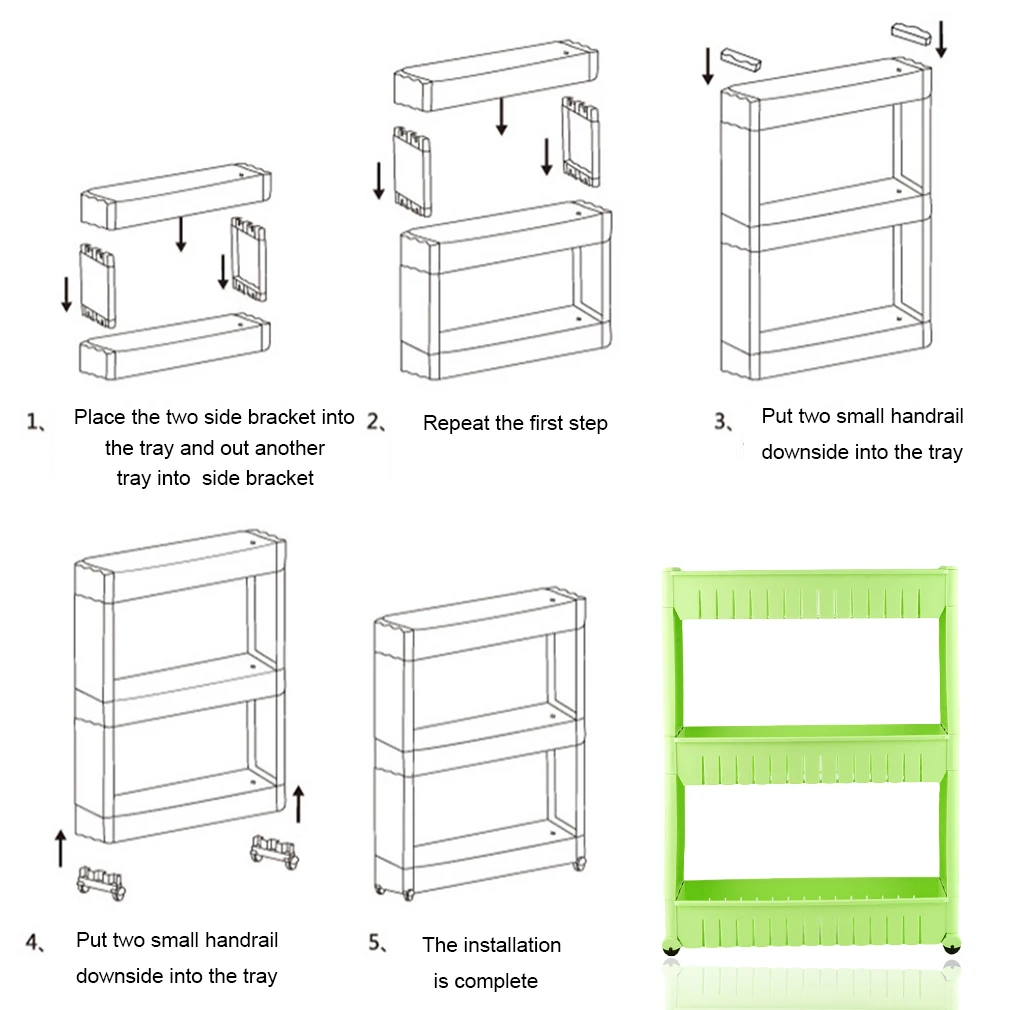 1、 Place the two side bracket into the tray and out another tray into side bracket

2、 Repeat the first step

3、 Put two small handrail downside into the tray

4、 Put two small handrail downside into the tray

5、 The installation is complete