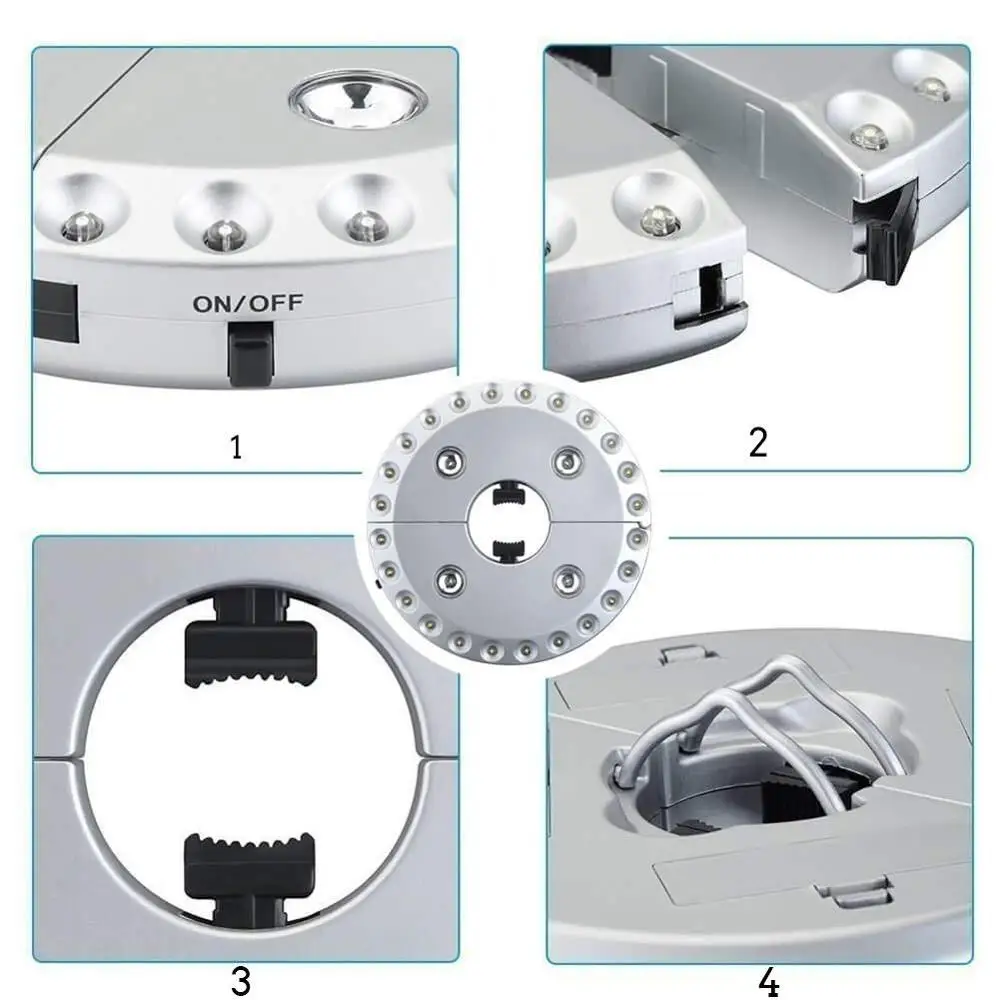 ON/OFF

1

2

3

4