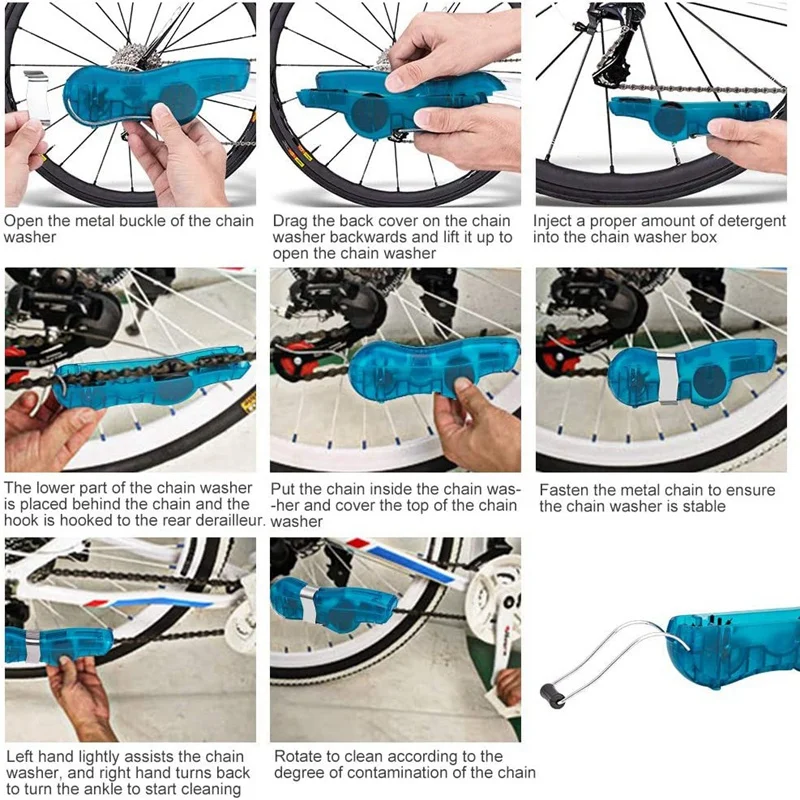 Open the metal buckle of the chain washer

Drag the back cover on the chain washer backwards and lift it up to open the chain washer

Inject a proper amount of detergent into the chain washer box

The lower part of the chain washer is placed behind the chain and the hook is hooked to the rear derailleur.

Put the chain inside the chain was--her and cover the top of the chain washer

Fasten the metal chain to ensure the chain washer is stable

Left hand lightly assists the chain washer, and right hand turns back to turn the ankle to start cleaning

Rotate to clean according to the degree of contamination of the chain