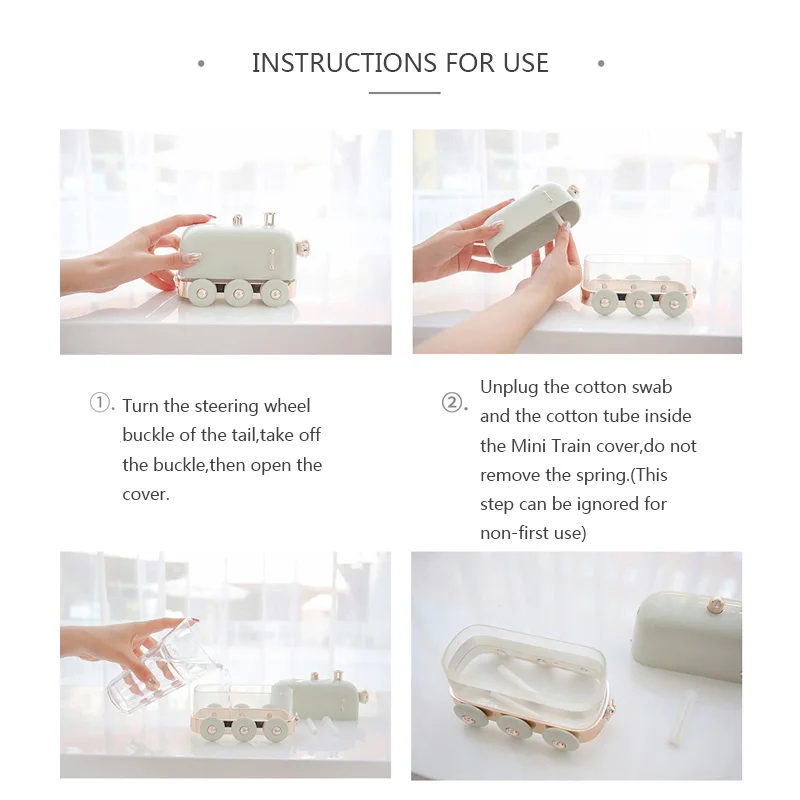 INSTRUCTIONS FOR USE

①. Turn the steering wheel buckle of the tail,take off the buckle,then open the cover.

②. Unplug the cotton swab and the cotton tube inside the Mini Train cover,do not remove the spring.(This step can be ignored for non-first use)