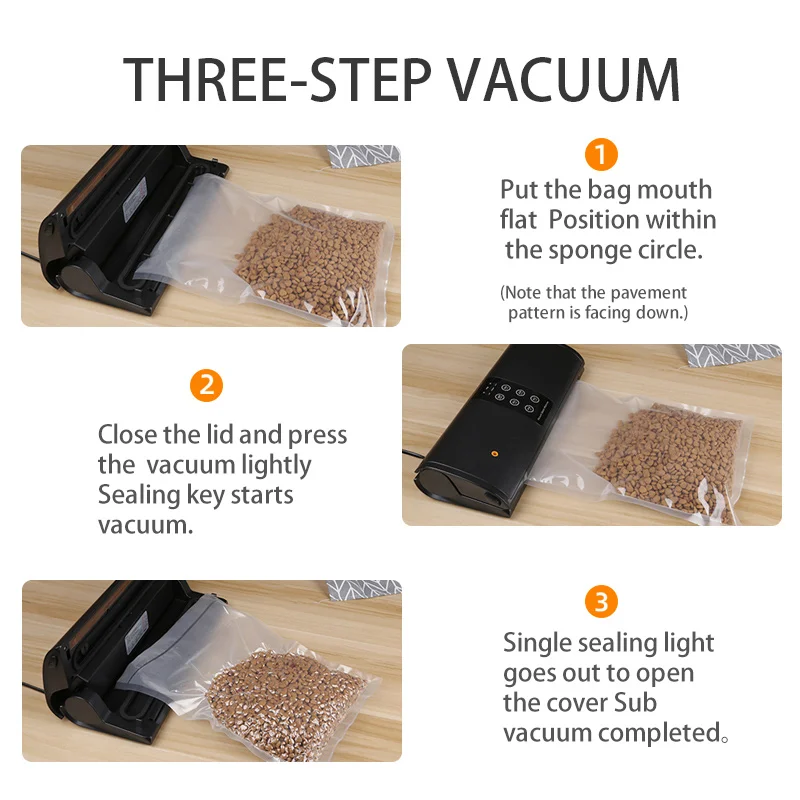 THREE-STEP VACUUM

1

Put the bag mouth flat Position within the sponge circle.

(Note that the pavement pattern is facing down.)

2

Close the lid and press the vacuum lightly Sealing key starts vacuum.

3

Single sealing light goes out to open the cover Sub vacuum completed。