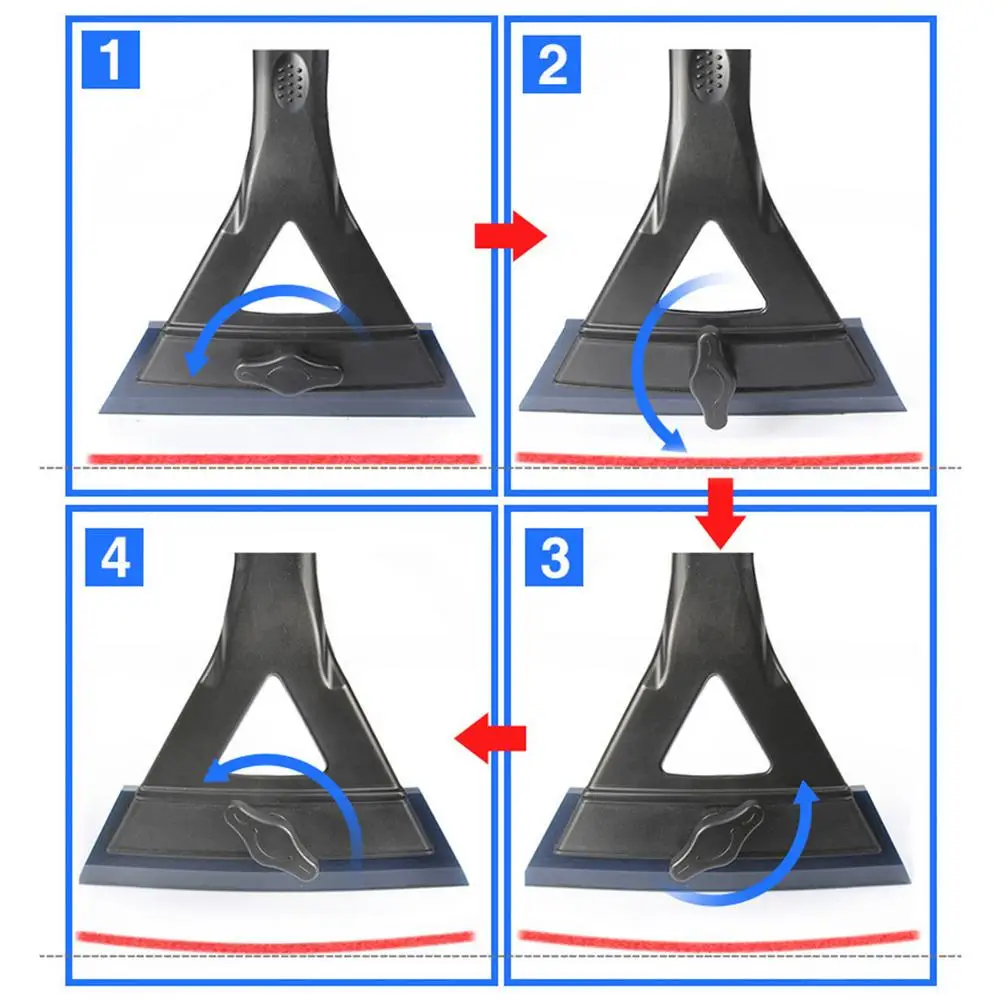 1

2

4

3