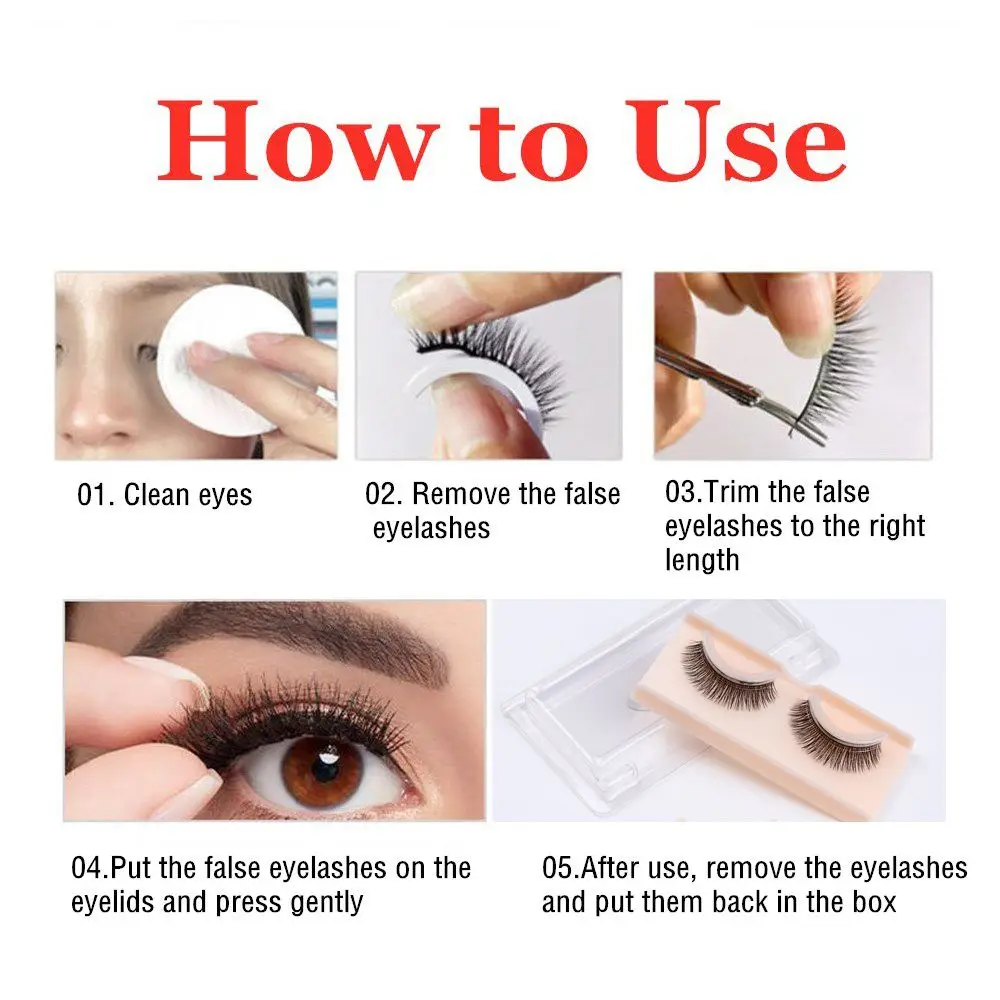 How to Use

01. Clean eyes

02. Remove the false eyelashes

03.Trim the false eyelashes to the right length

04.Put the false eyelashes on the eyelids and press gently

05.After use, remove the eyelashes and put them back in the box