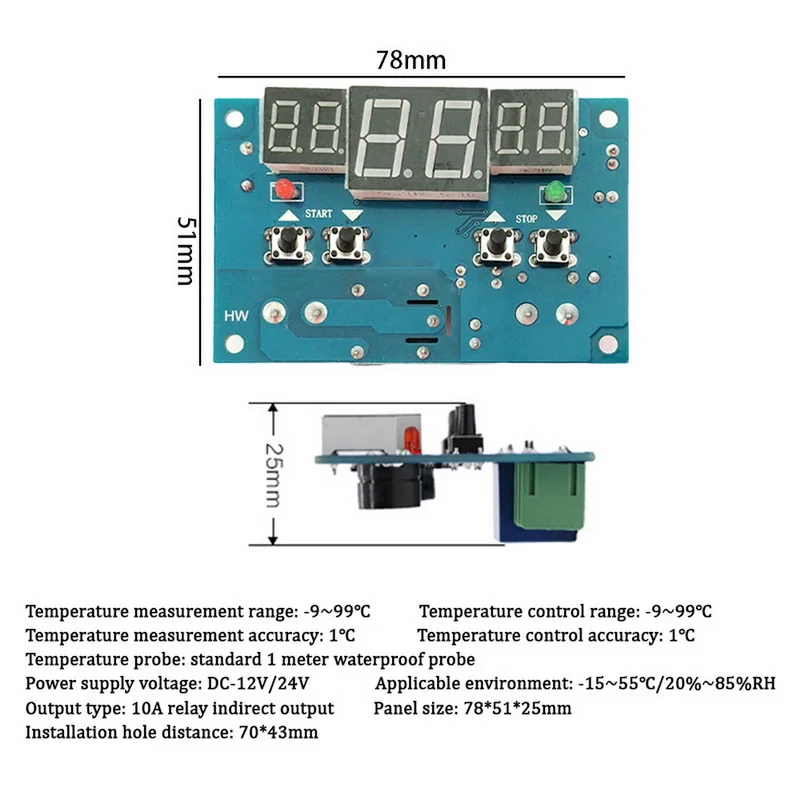 78mm

51mm

START

STOP

HW

25mm

Temperature measurement range: -9~99℃

Temperature control range: -9~99℃

Temperature measurement accuracy: 1℃

Temperature control accuracy: 1℃

Temperature probe: standard 1 meter waterproof probe

Power supply voltage: DC-12V/24V

Applicable environment: -15~55℃/20%~85%RH

Output type: 10A relay indirect output

Panel size: 78*51*25mm

Installation hole distance: 70*43mm