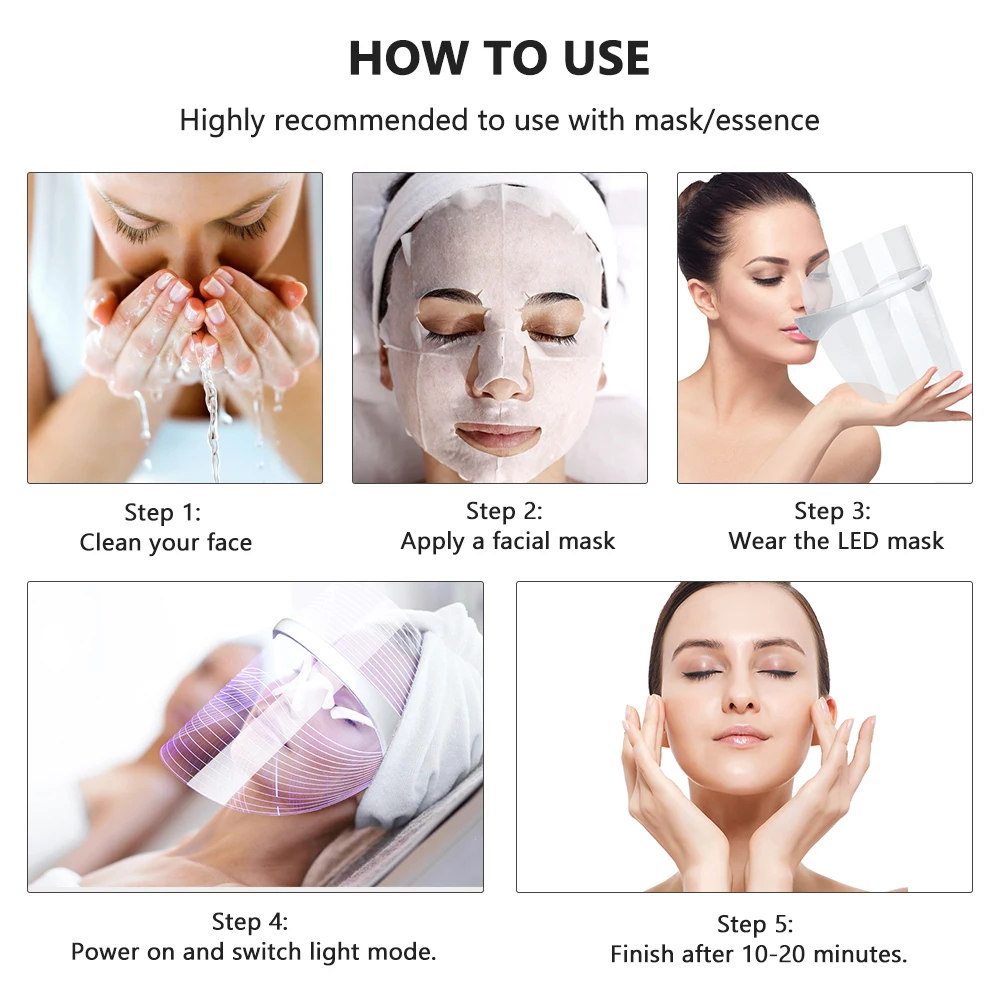 HOW TO USE

Highly recommended to use with mask/essence

Step 1:
Clean your face

Step 2:
Apply a facial mask

Step 3:
Wear the LED mask

Step 4:
Power on and switch light mode.

Step 5:
Finish after 10-20 minutes.