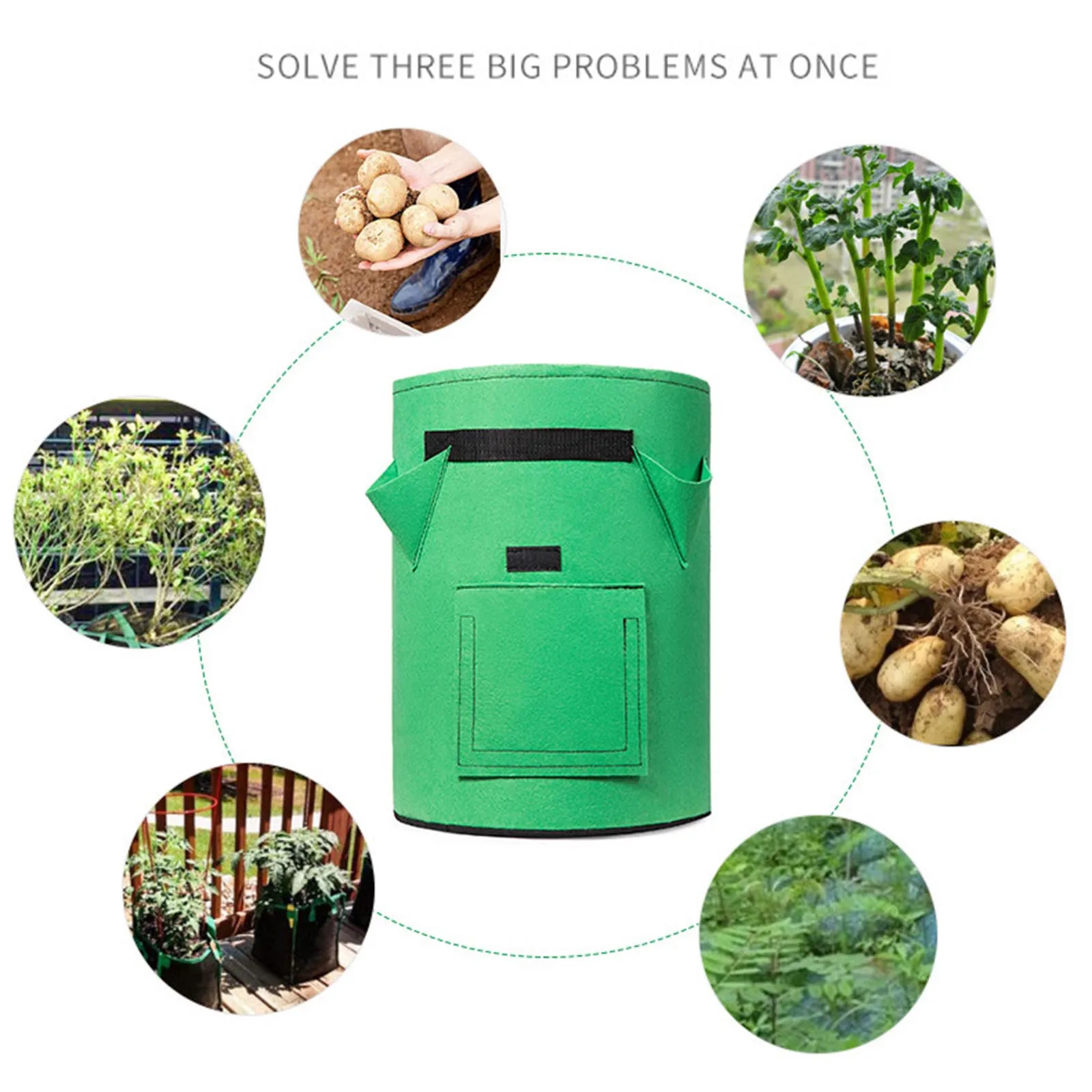 SOLVE THREE BIG PROBLEMS AT ONCE