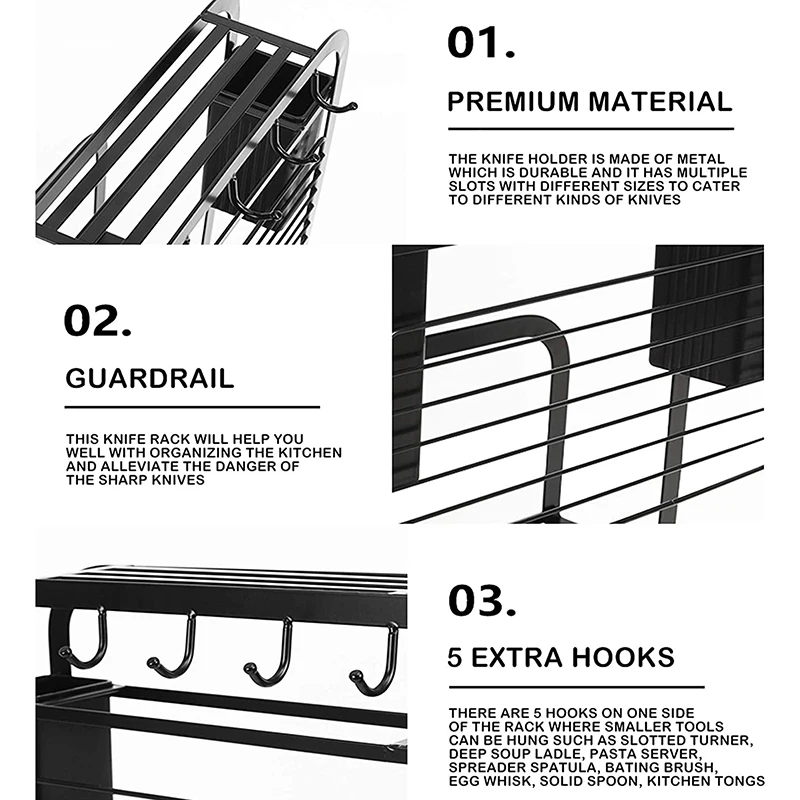 01.

PREMIUM MATERIAL

THE KNIFE HOLDER IS MADE OF METAL WHICH IS DURABLE AND IT HAS MULTIPLE SLOTS WITH DIFFERENT SIZES TO CATER TO DIFFERENT KINDS OF KNIVES

02.

GUARDRAIL

THIS KNIFE RACK WILL HELP YOU WELL WITH ORGANIZING THE KITCHEN AND ALLEVIATE THE DANGER OF THE SHARP KNIVES

03.

5 EXTRA HOOKS

THERE ARE 5 HOOKS ON ONE SIDE OF THE RACK WHERE SMALLER TOOLS CAN BE HUNG SUCH AS SLOTTED TURNER, DEEP SOUP LADLE, PASTA SERVER, SPREADER SPATULA, BATING BRUSH, EGG WHISK, SOLID SPOON, KITCHEN TONGS