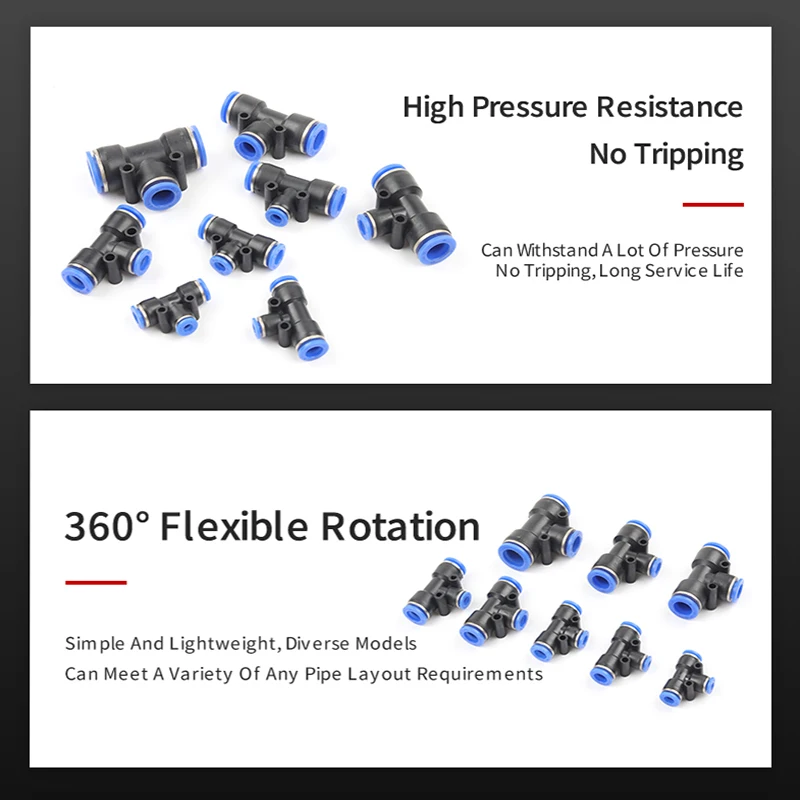 High Pressure Resistance
No Tripping

Can Withstand A Lot Of Pressure
No Tripping, Long Service Life

360° Flexible Rotation

Simple And Lightweight, Diverse Models
Can Meet A Variety Of Any Pipe Layout Requirements