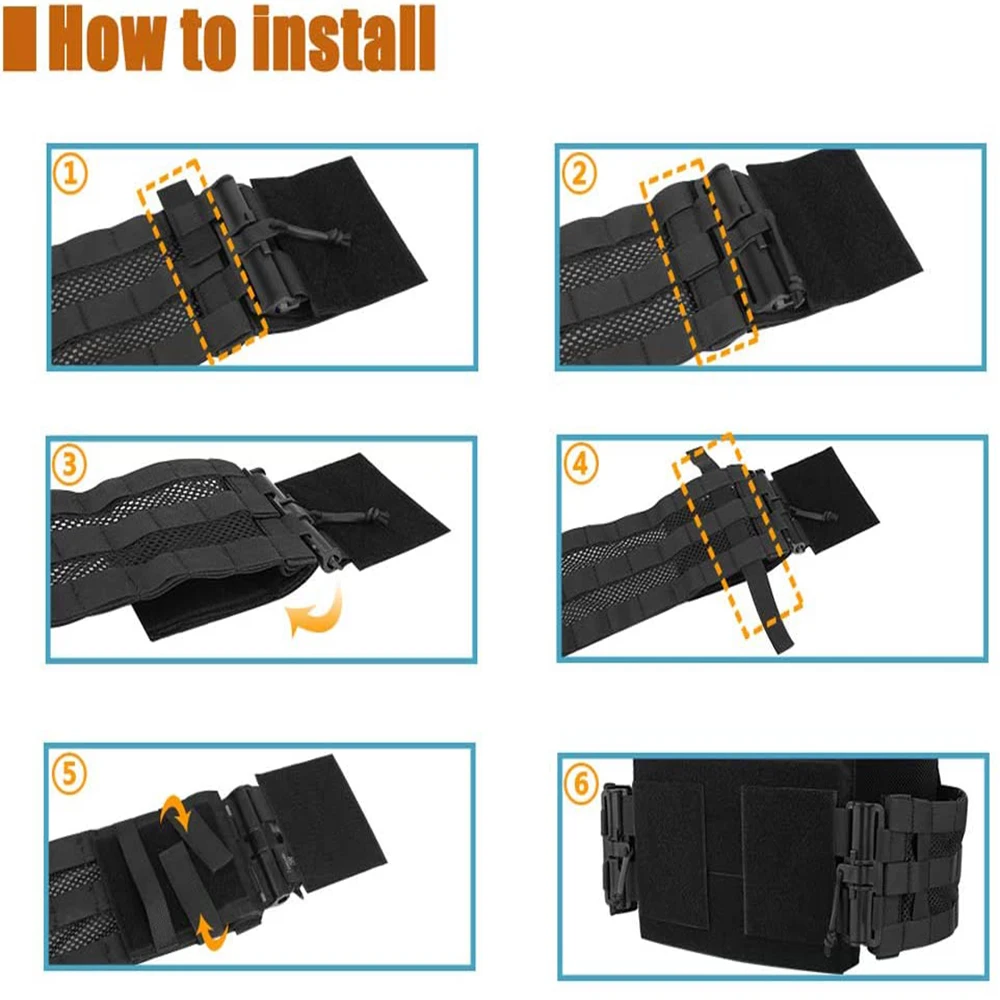 How to install

1

2

3

4

5

6