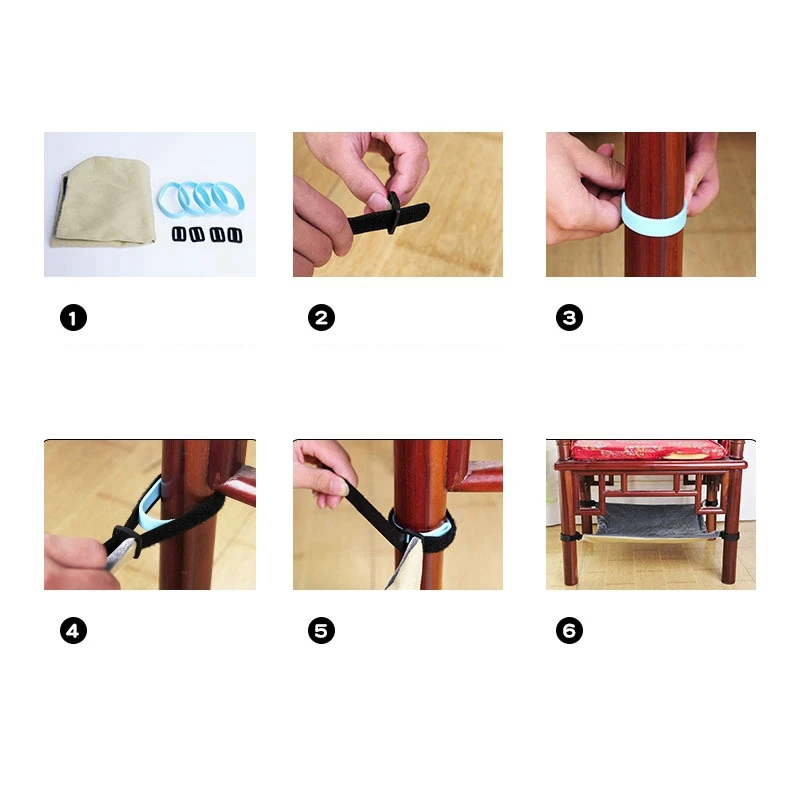 1

2

3

4

5

6