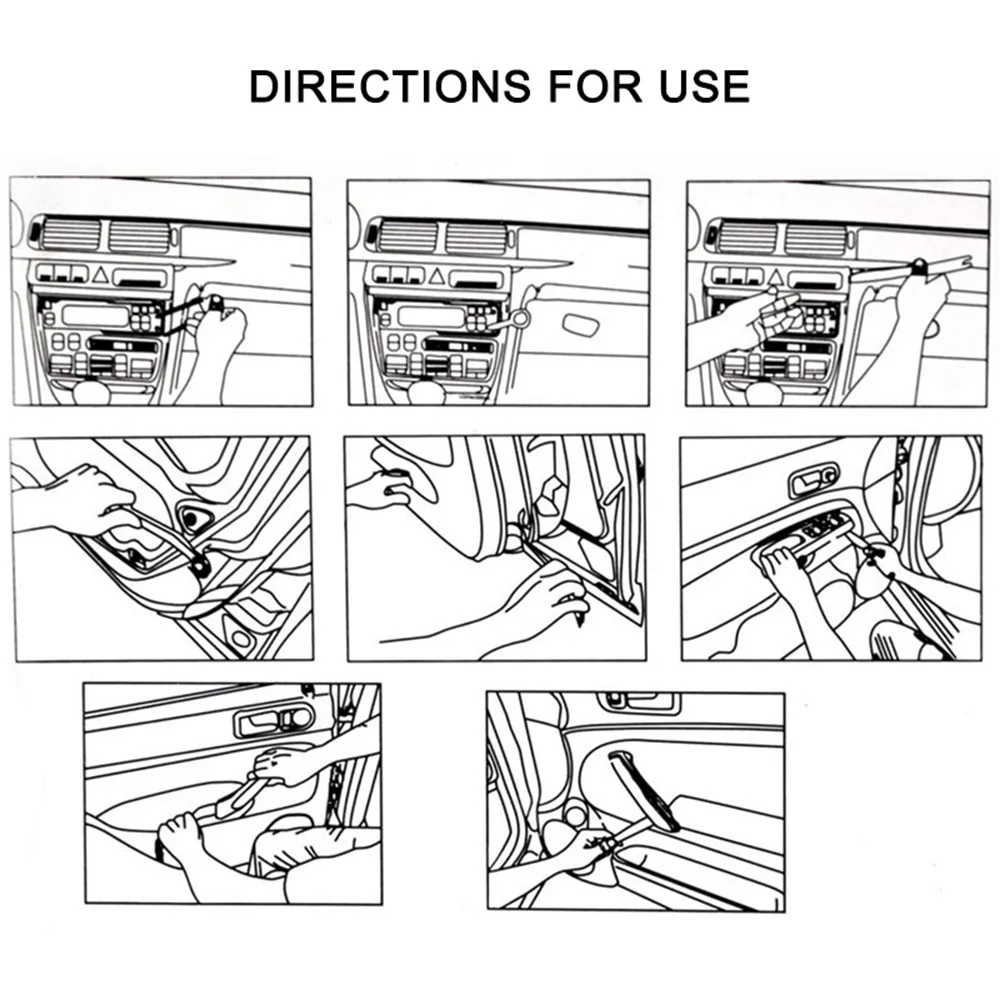 DIRECTIONS FOR USE