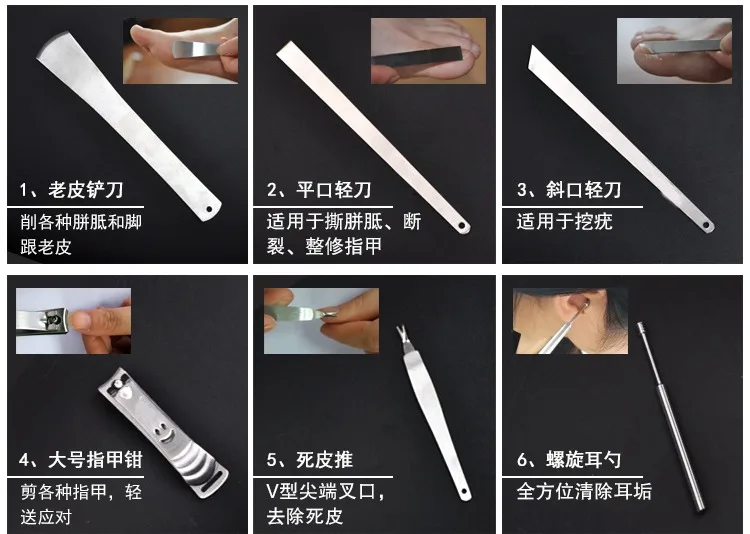 1、老皮铲刀

削各种胼胝和脚跟老皮

2、平口轻刀

适用于撕胼胝、断裂、整修指甲

3、斜口轻刀

适用于挖疣

4、大号指甲钳

剪各种指甲，轻送应对

5、死皮推

V型尖端叉口，去除死皮

6、螺旋耳勺

全方位清除耳垢