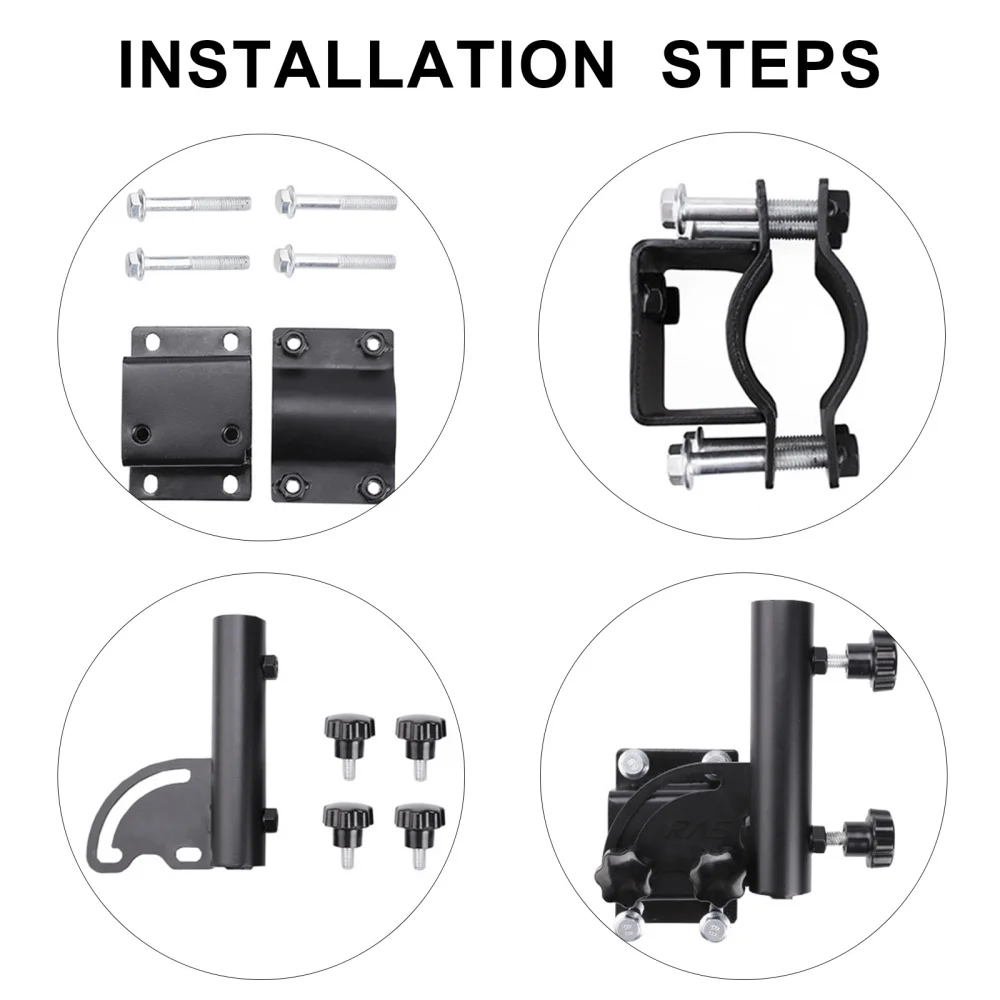 INSTALLATION STEPS

RAS