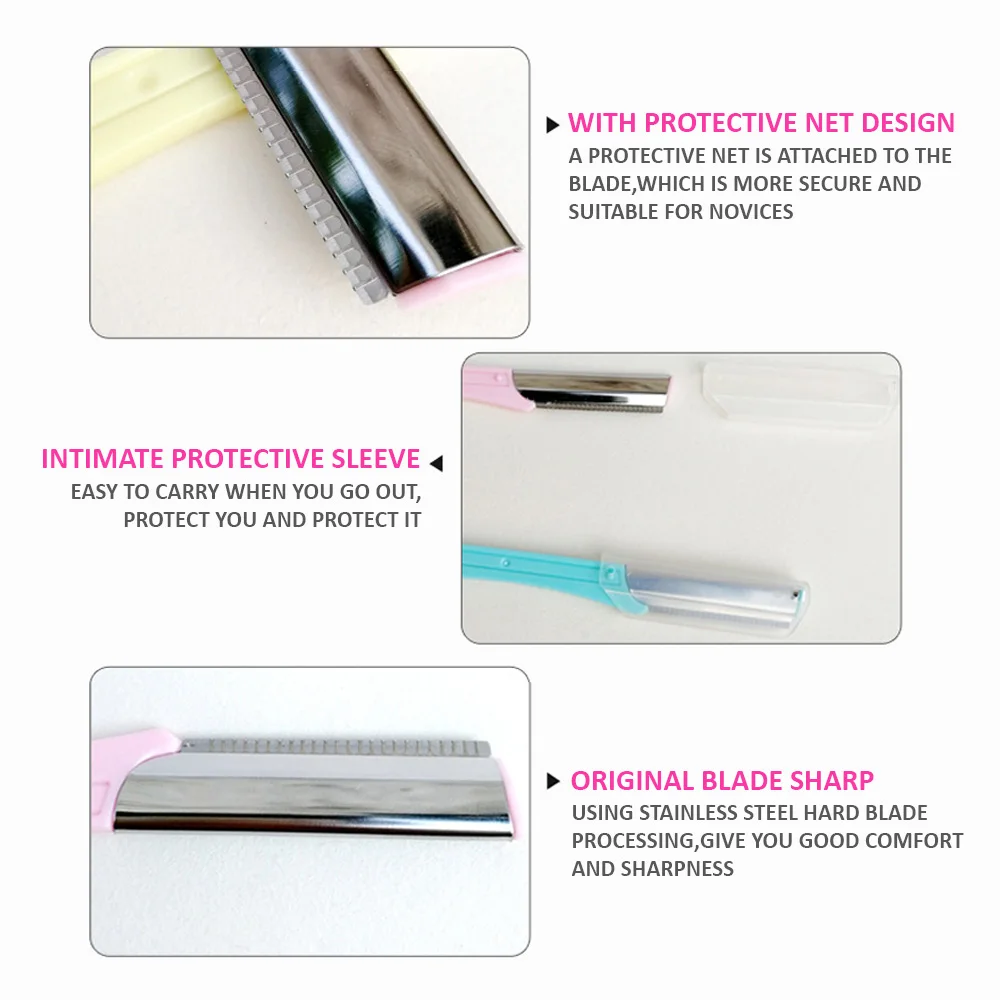 WITH PROTECTIVE NET DESIGN
A PROTECTIVE NET IS ATTACHED TO THE BLADE,WHICH IS MORE SECURE AND SUITABLE FOR NOVICES

INTIMATE PROTECTIVE SLEEVE
EASY TO CARRY WHEN YOU GO OUT, PROTECT YOU AND PROTECT IT

ORIGINAL BLADE SHARP
USING STAINLESS STEEL HARD BLADE PROCESSING,GIVE YOU GOOD COMFORT AND SHARPNESS