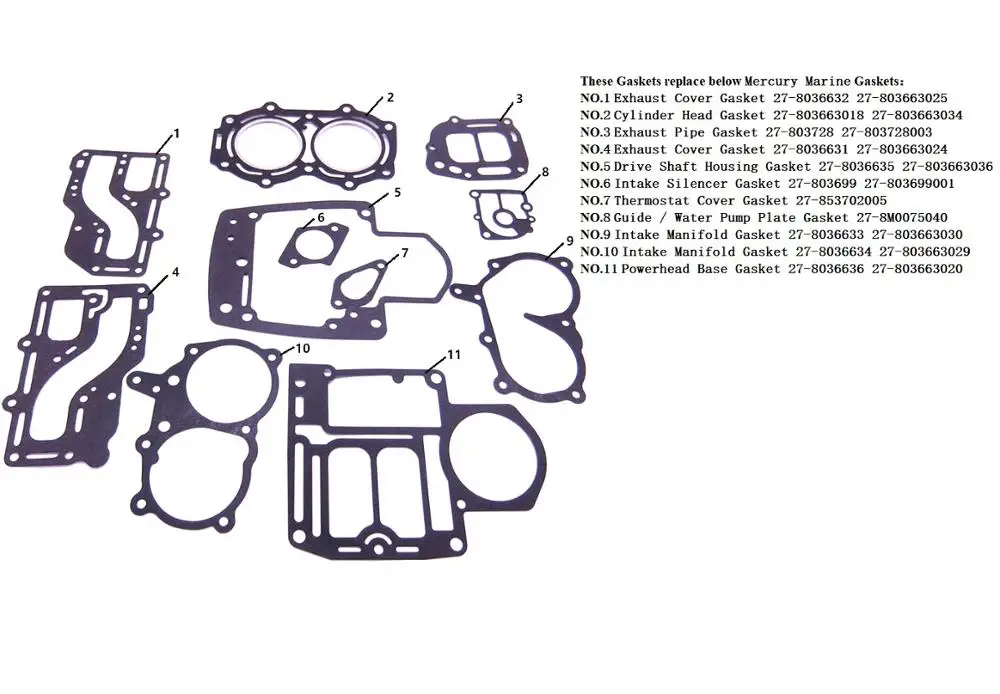 1
2
3
8
5
6
7
9
4
10
11

These Gaskets replace below Mercury Marine Gaskets:
NO.1 Exhaust Cover Gasket 27-8036632 27-803663025
NO.2 Cylinder Head Gasket 27-803663018 27-803663034
NO.3 Exhaust Pipe Gasket 27-803728 27-803728003
NO.4 Exhaust Cover Gasket 27-8036631 27-803663024
NO.5 Drive Shaft Housing Gasket 27-8036635 27-803663036
NO.6 Intake Silencer Gasket 27-803699 27-803699001
NO.7 Thermostat Cover Gasket 27-853702005
NO.8 Guide / Water Pump Plate Gasket 27-8M0075040
NO.9 Intake Manifold Gasket 27-8036633 27-803663030
NO.10 Intake Manifold Gasket 27-8036634 27-803663029
NO.11 Powerhead Base Gasket 27-8036636 27-803663020