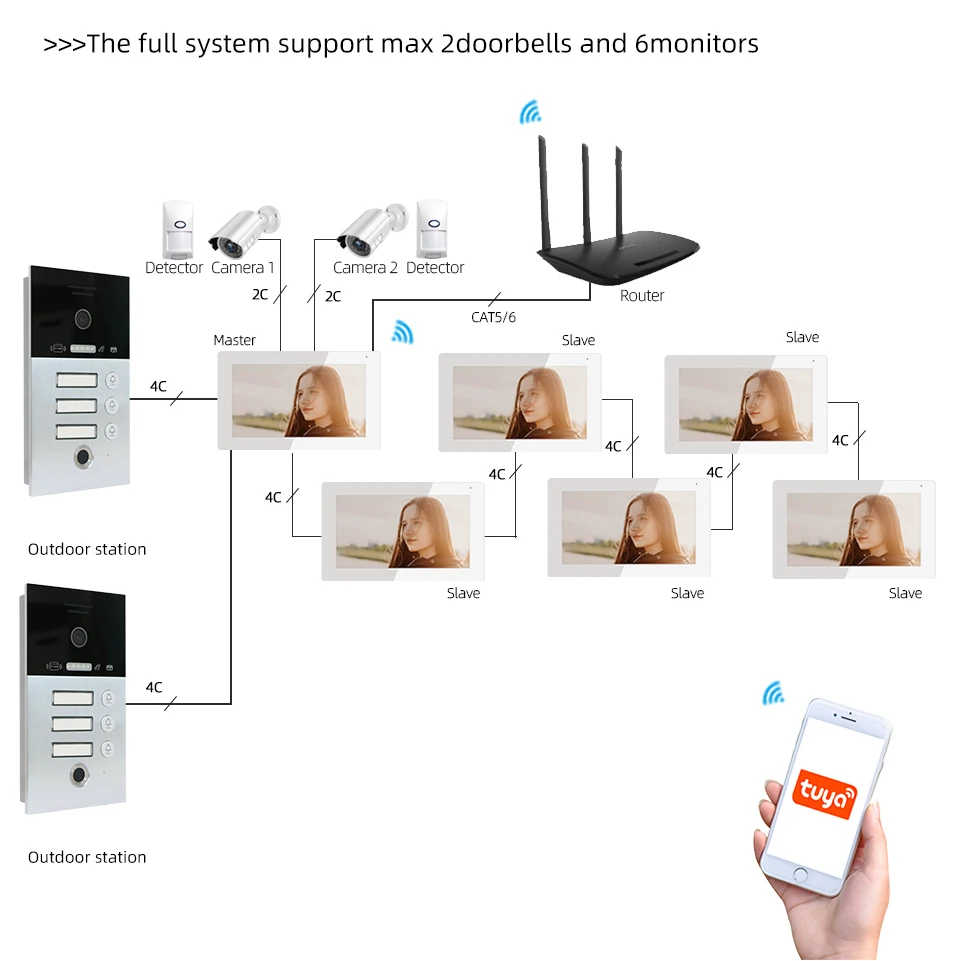 >>>The full system support max 2doorbells and 6monitors

Detector Camera 1

Camera 2 Detector

Router

2C

2C

CAT5/6

Master

Slave

Slave

4C

4C

4C

4C

4C

4C

Outdoor station

Slave

Slave

Slave

4C

Outdoor station

tuya