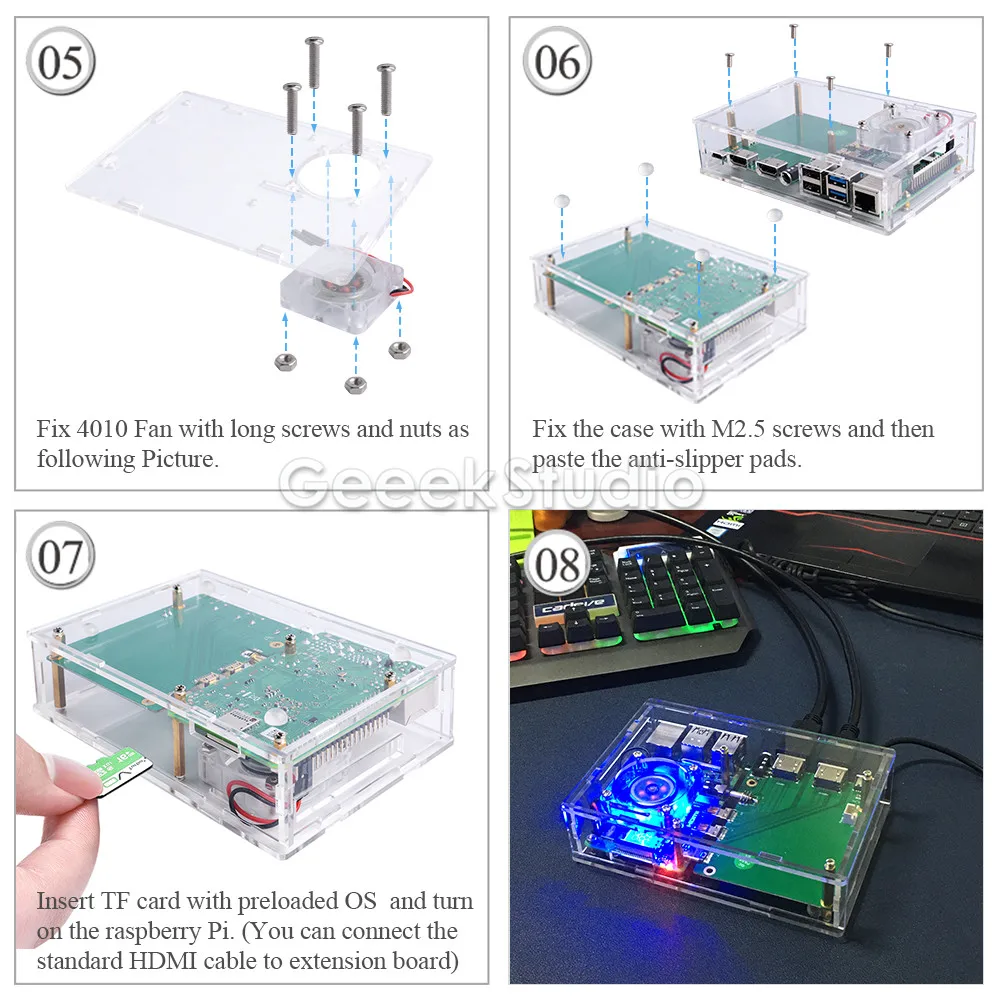 05

Fix 4010 Fan with long screws and nuts as following Picture.

06

Fix the case with M2.5 screws and then paste the anti-slipper pads.

GeeekStudio

07

Insert TF card with preloaded OS and turn on the raspberry Pi. (You can connect the standard HDMI cable to extension board)

08