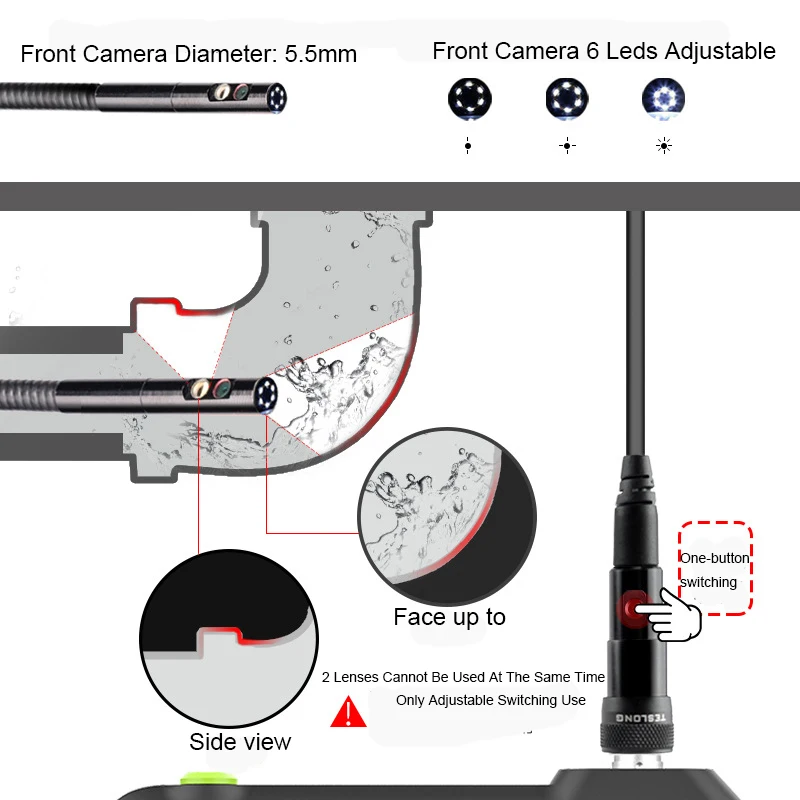 Front Camera Diameter: 5.5mm

Front Camera 6 Leds Adjustable

One-button switching

Face up to

2 Lenses Cannot Be Used At The Same Time
Only Adjustable Switching Use

Side view

TESLONG