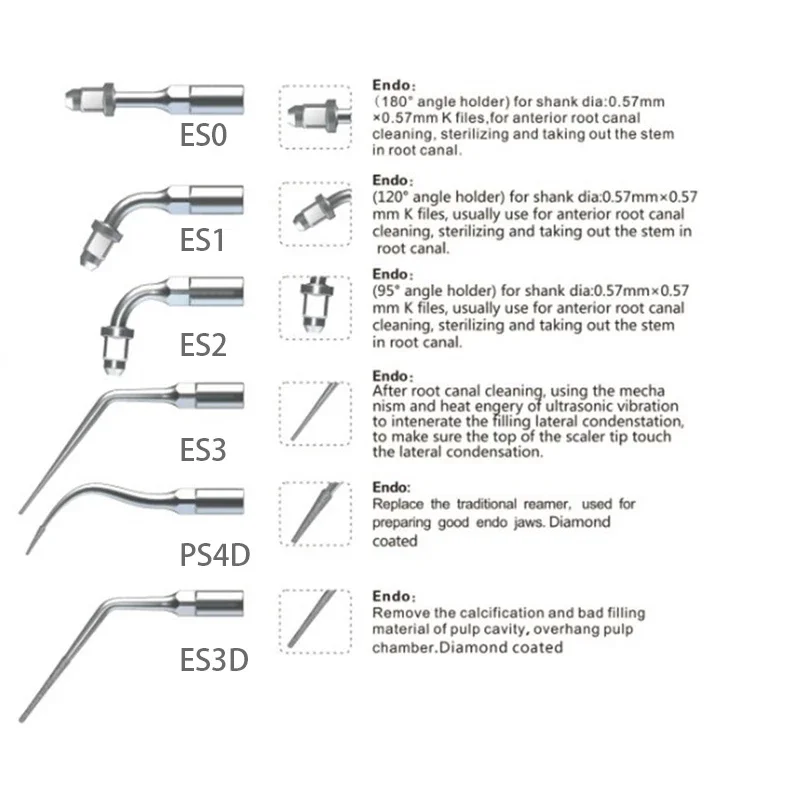 ES0

Endo:
（180° angle holder) for shank dia:0.57mm ×0.57mm K files,for anterior root canal cleaning, sterilizing and taking out the stem in root canal.

ES1

Endo:
(120° angle holder) for shank dia:0.57mm×0.57 mm K files, usually use for anterior root canal cleaning, sterilizing and taking out the stem in root canal.

ES2

Endo:
(95° angle holder) for shank dia:0.57mm×0.57 mm K files, usually use for anterior root canal cleaning, sterilizing and taking out the stem in root canal.

ES3

Endo:
After root canal cleaning, using the mecha nism and heat engery of ultrasonic vibration to intenerate the filling lateral condenstation, to make sure the top of the scaler tip touch the lateral condensation.

PS4D

Endo:
Replace the traditional reamer, used for preparing good endo jaws. Diamond coated

ES3D

Endo:
Remove the calcification and bad filling material of pulp cavity, overhang pulp chamber.Diamond coated