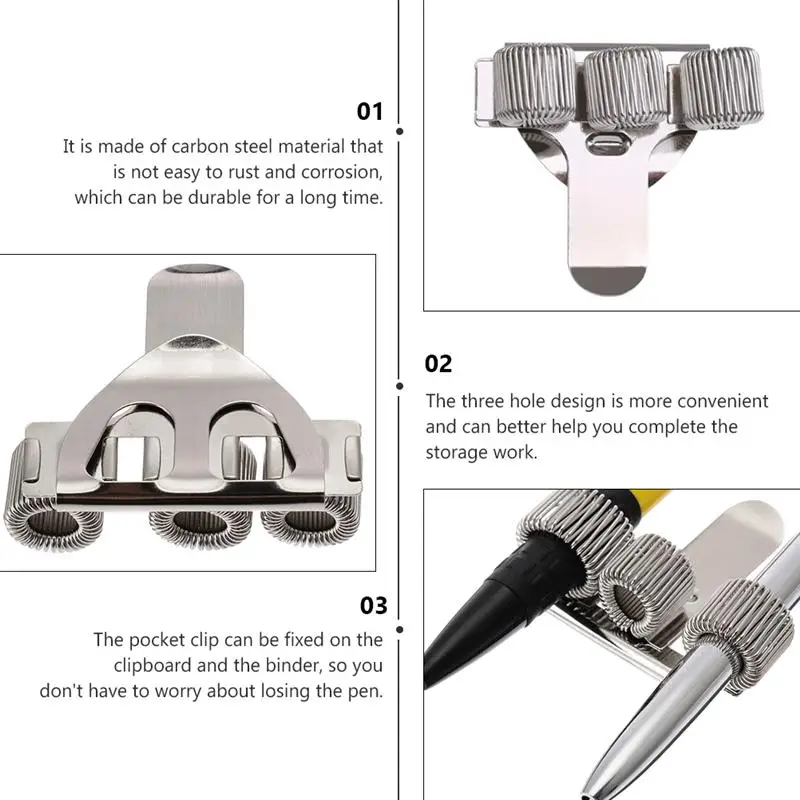 01
It is made of carbon steel material that is not easy to rust and corrosion, which can be durable for a long time.

02
The three hole design is more convenient and can better help you complete the storage work.

03
The pocket clip can be fixed on the clipboard and the binder, so you don't have to worry about losing the pen.