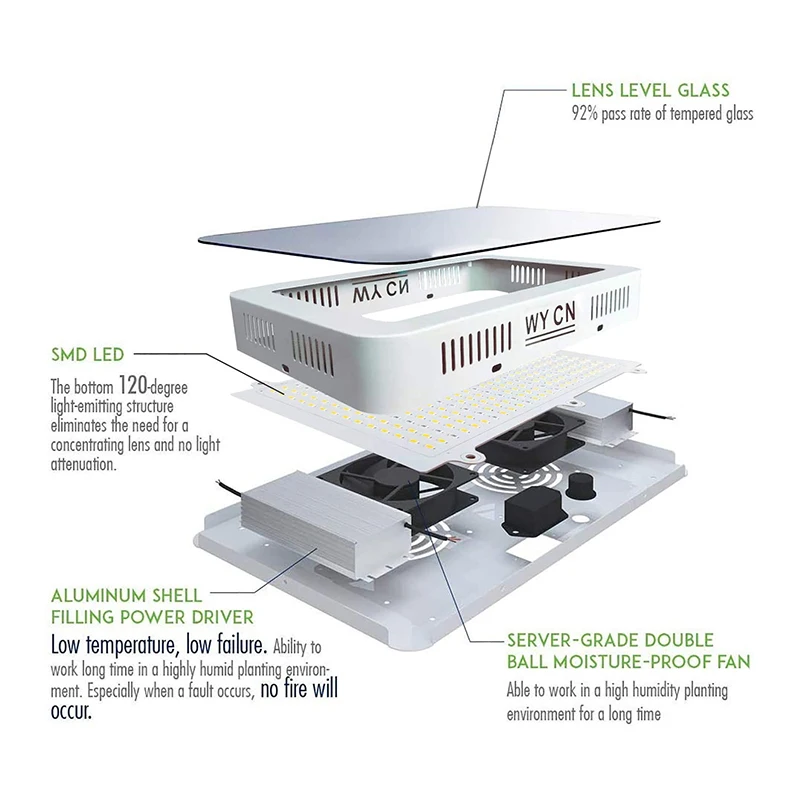 LENS LEVEL GLASS
92% pass rate of tempered glass

WY CN

WY CN

SMD LED
The bottom 120-degree light-emitting structure eliminates the need for a concentrating lens and no light attenuation.

ALUMINUM SHELL FILLING POWER DRIVER
Low temperature, low failure. Ability to work long time in a highly humid planting environment. Especially when a fault occurs, no fire will occur.

SERVER-GRADE DOUBLE BALL MOISTURE-PROOF FAN
Able to work in a high humidity planting environment for a long time