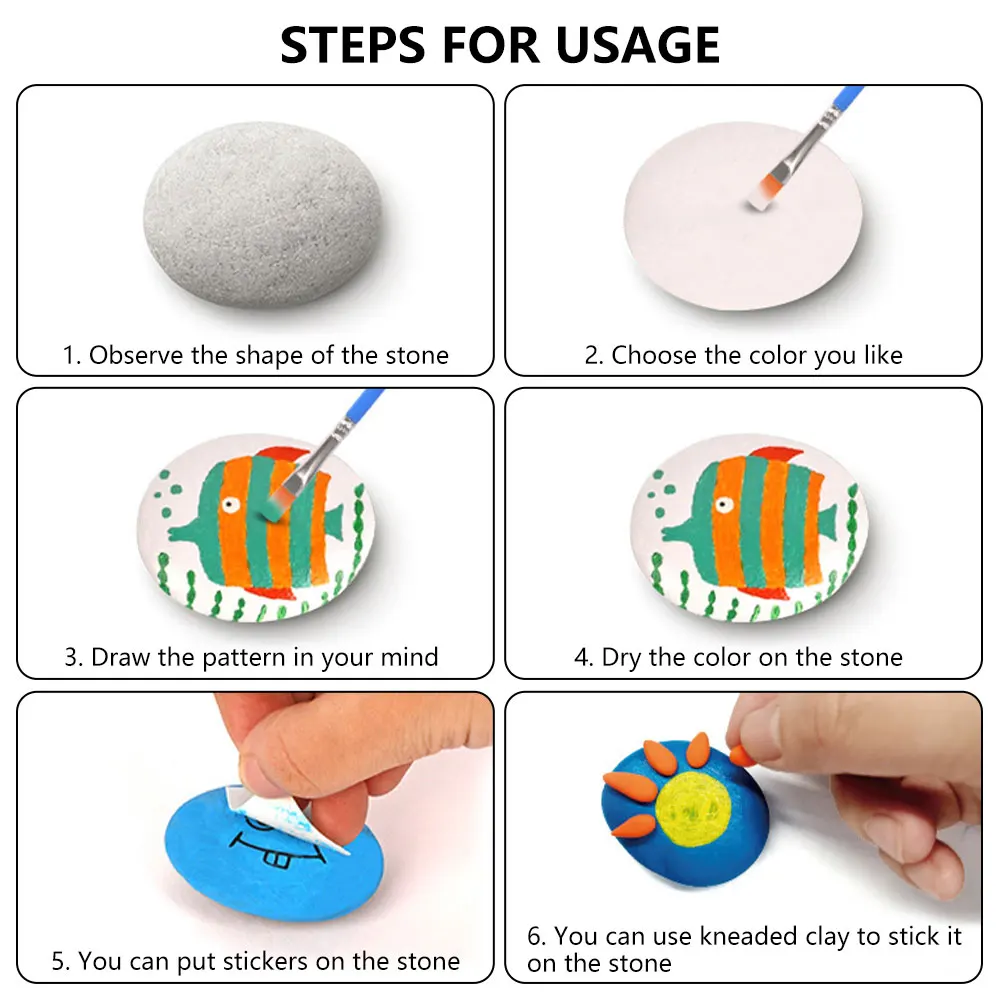 STEPS FOR USAGE

1. Observe the shape of the stone

2. Choose the color you like

3. Draw the pattern in your mind

4. Dry the color on the stone

5. You can put stickers on the stone

6. You can use kneaded clay to stick it on the stone