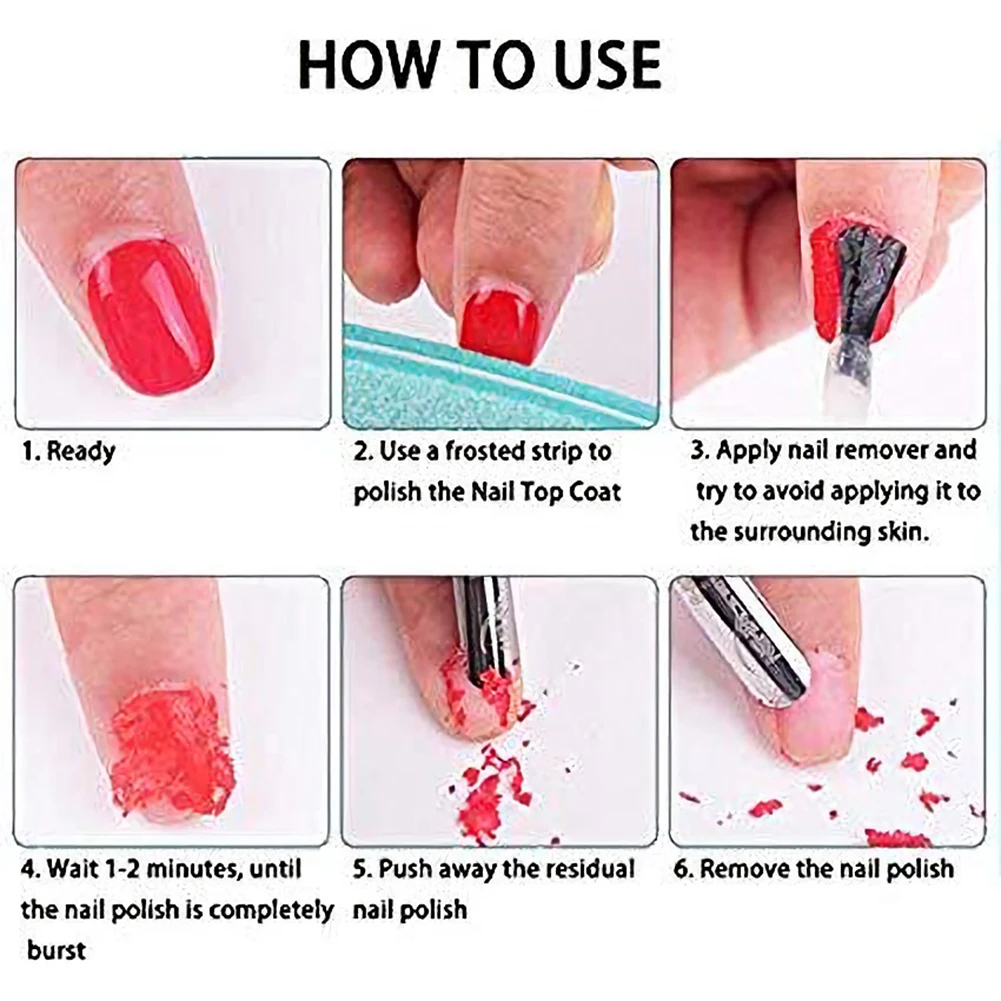 HOW TO USE

1. Ready

2. Use a frosted strip to polish the Nail Top Coat

3. Apply nail remover and try to avoid applying it to the surrounding skin.

4. Wait 1-2 minutes, until the nail polish is completely burst

5. Push away the residual nail polish

6. Remove the nail polish