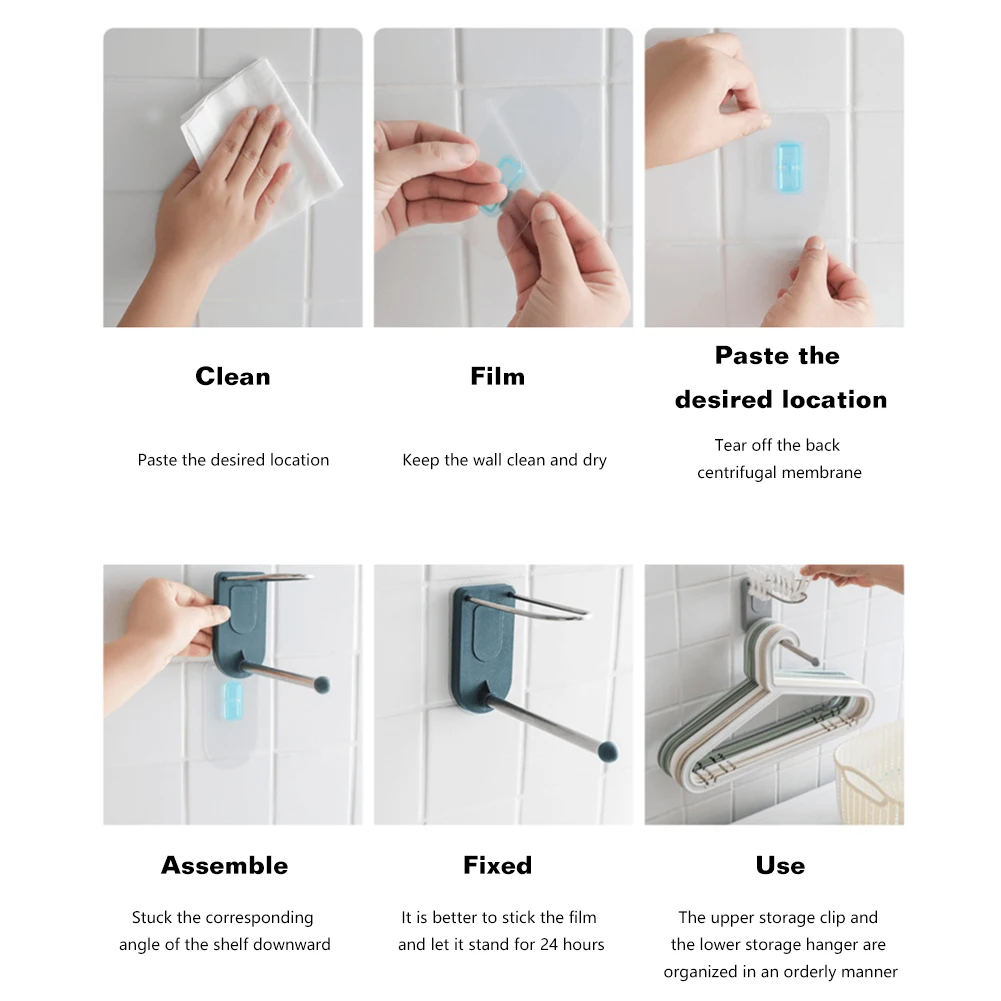 Clean

Paste the desired location

Film

Keep the wall clean and dry

Paste the desired location

Tear off the back centrifugal membrane

Assemble

Stuck the corresponding angle of the shelf downward

Fixed

It is better to stick the film and let it stand for 24 hours

Use

The upper storage clip and the lower storage hanger are organized in an orderly manner