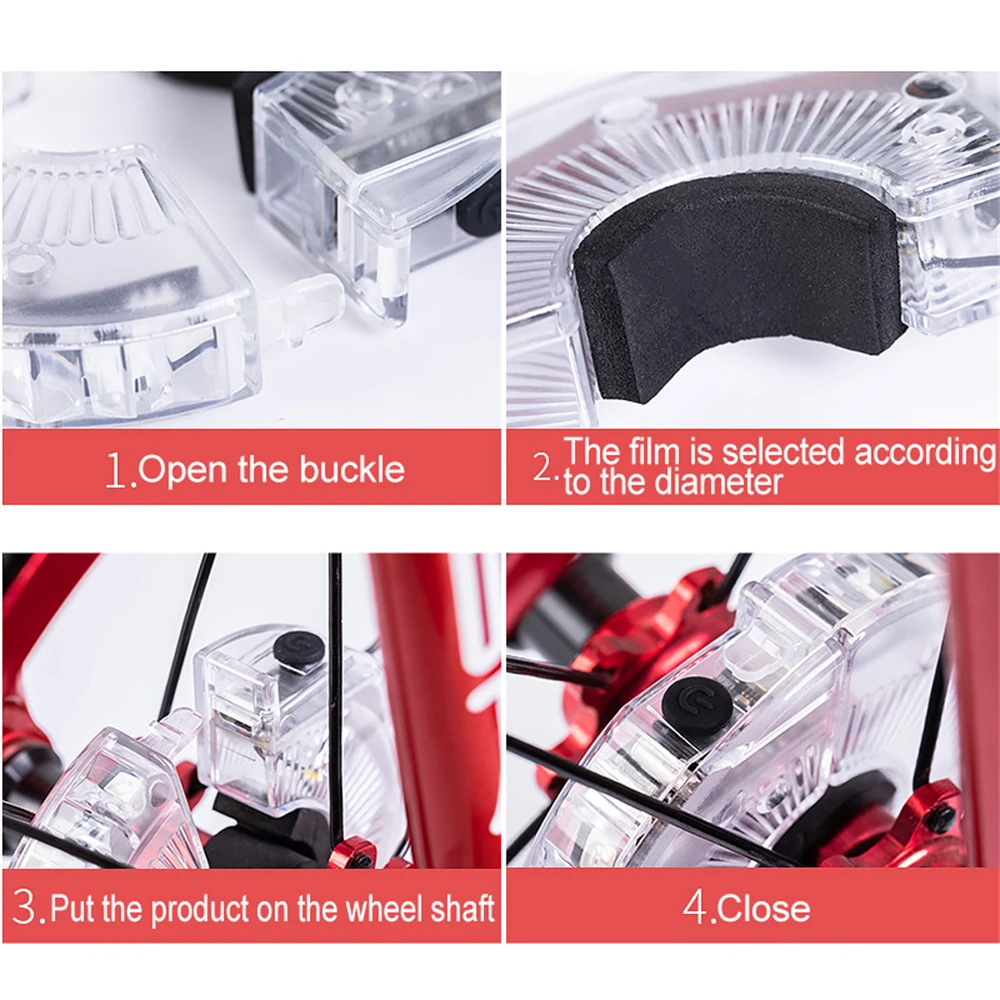 1.Open the buckle

2.The film is selected according to the diameter

3.Put the product on the wheel shaft

4.Close