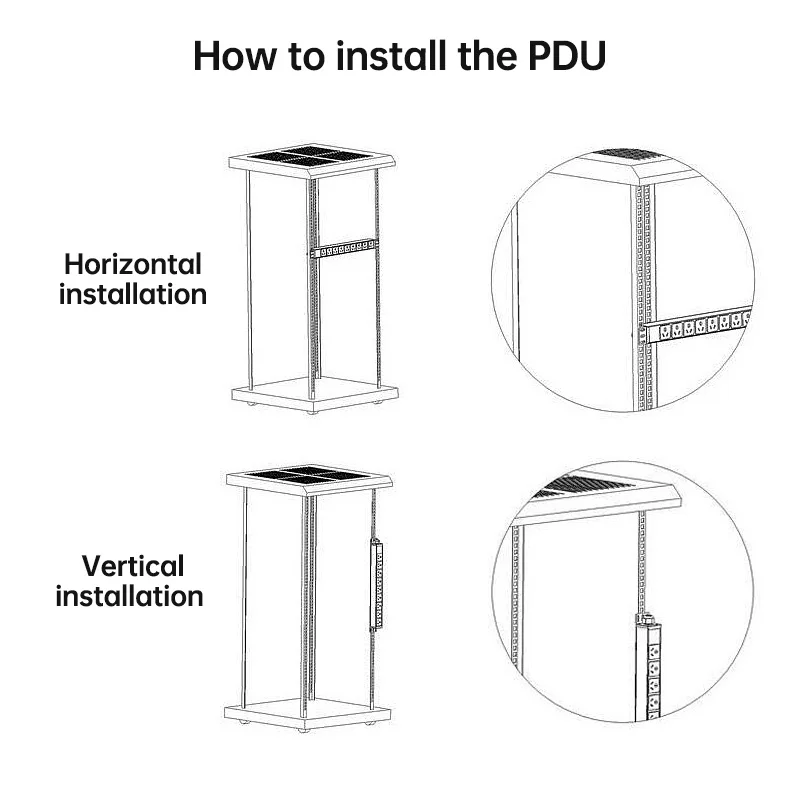 How to install the PDU

Horizontal installation

Vertical installation