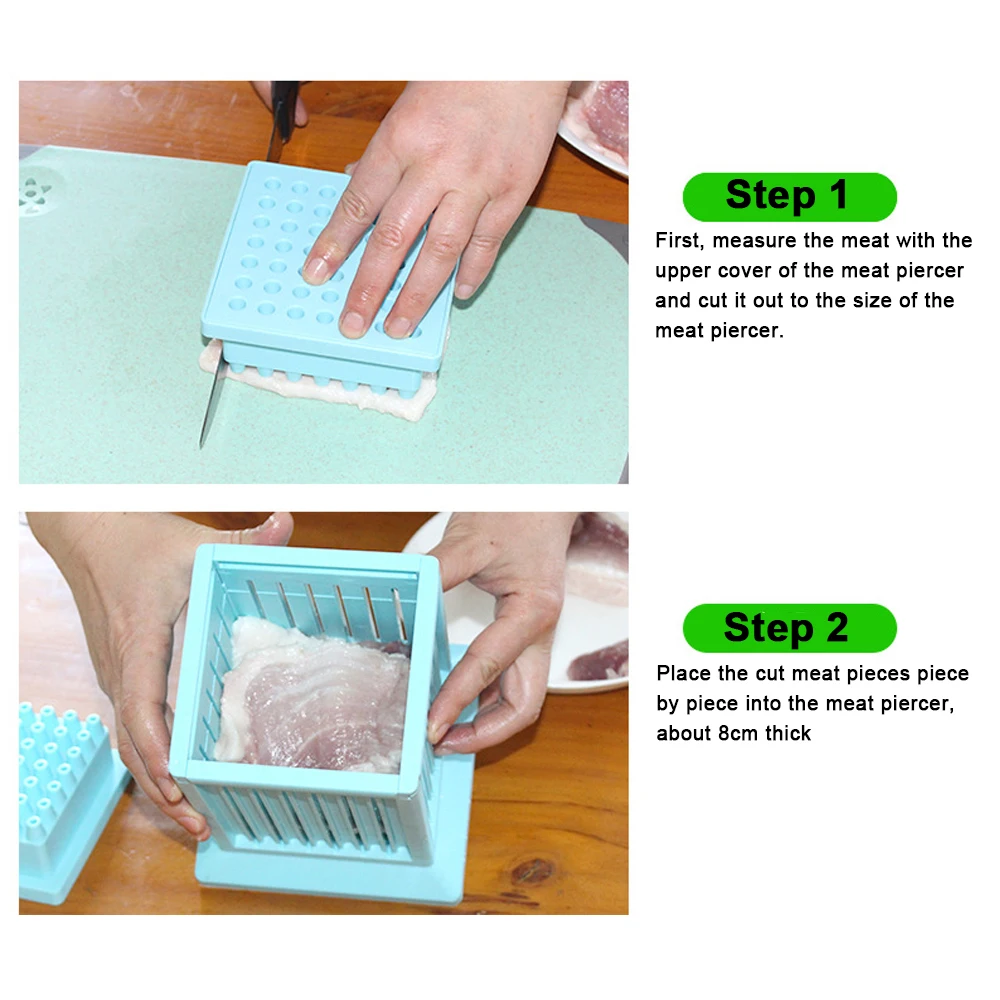 Step 1

First, measure the meat with the upper cover of the meat piercer and cut it out to the size of the meat piercer.

Step 2

Place the cut meat pieces piece by piece into the meat piercer, about 8cm thick