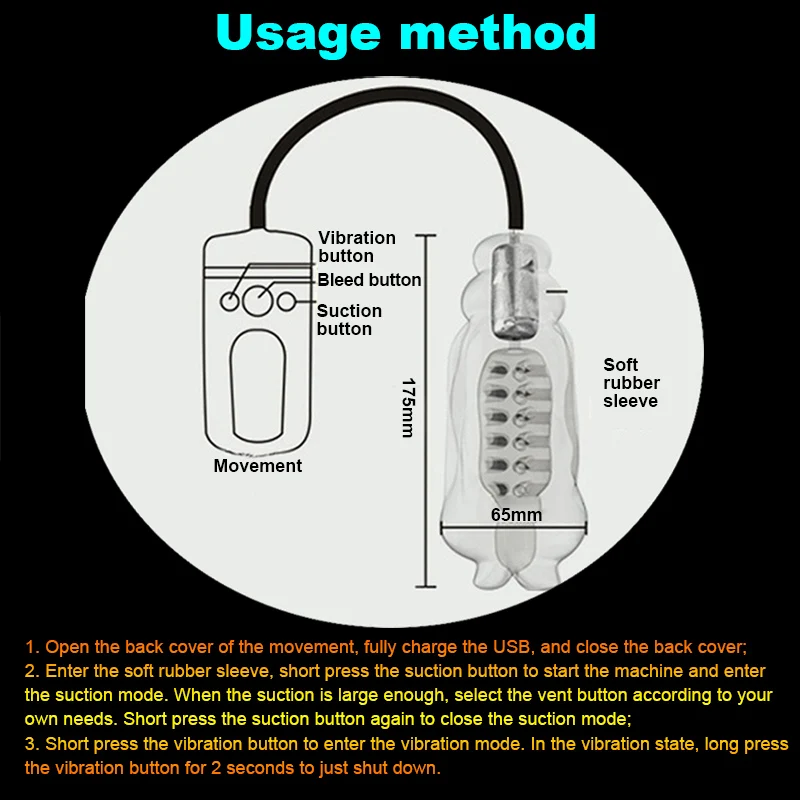 Usage method

Vibration button
Bleed button
Suction button

Movement

175mm

Soft rubber sleeve

65mm

1. Open the back cover of the movement, fully charge the USB, and close the back cover;
2. Enter the soft rubber sleeve, short press the suction button to start the machine and enter the suction mode. When the suction is large enough, select the vent button according to your own needs. Short press the suction button again to close the suction mode;
3. Short press the vibration button to enter the vibration mode. In the vibration state, long press the vibration button for 2 seconds to just shut down.