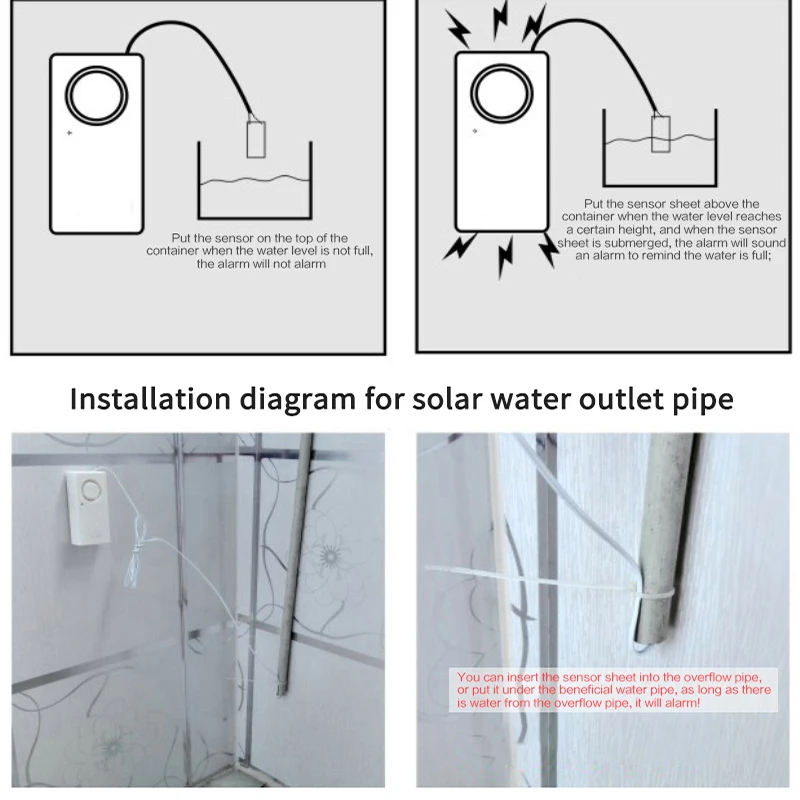 Put the sensor on the top of the container when the water level is not full, the alarm will not alarm

Put the sensor sheet above the container when the water level reaches a certain height, and when the sensor sheet is submerged, the alarm will sound an alarm to remind the water is full;

Installation diagram for solar water outlet pipe

You can insert the sensor sheet into the overflow pipe, or put it under the beneficial water pipe, as long as there is water from the overflow pipe, it will alarm!