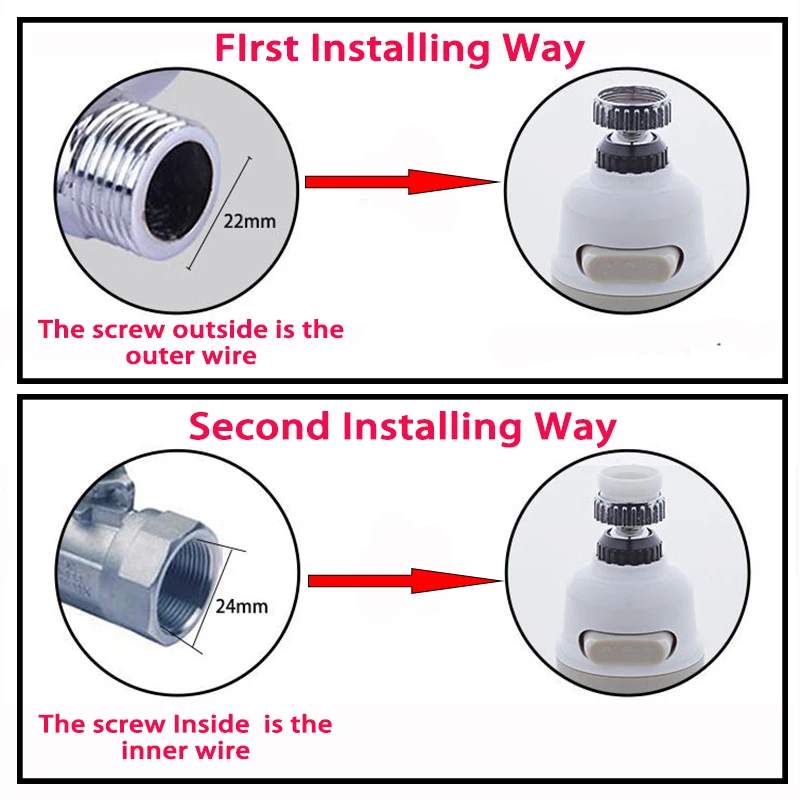 FIrst Installing Way

22mm

The screw outside is the outer wire

Second Installing Way

24mm

The screw Inside is the inner wire