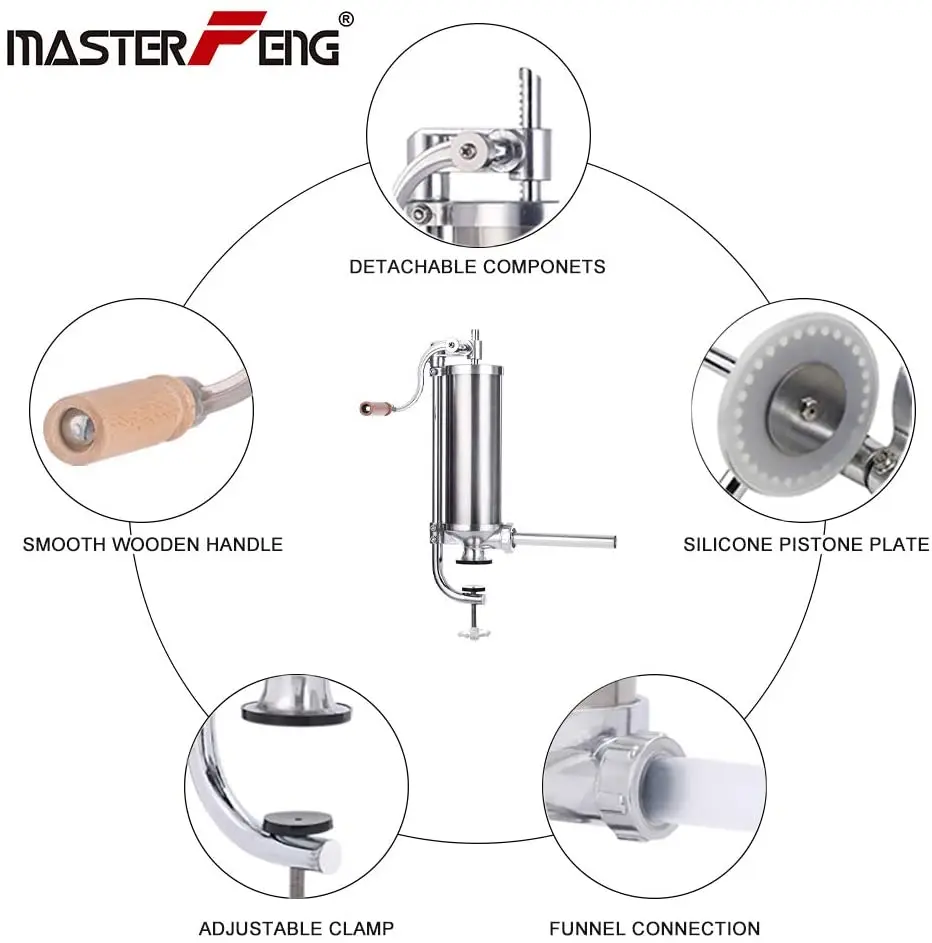 MASTERFENG®

DETACHABLE COMPONETS

SMOOTH WOODEN HANDLE

SILICONE PISTONE PLATE

ADJUSTABLE CLAMP

FUNNEL CONNECTION