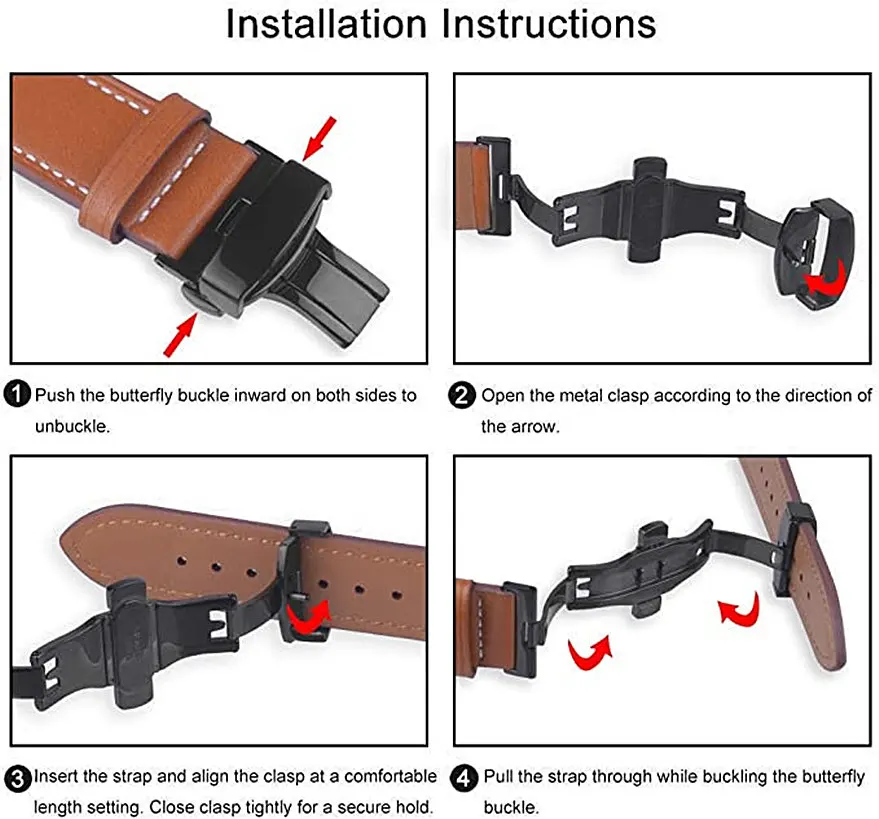 Installation Instructions

1 Push the butterfly buckle inward on both sides to unbuckle.

2 Open the metal clasp according to the direction of the arrow.

3 Insert the strap and align the clasp at a comfortable length setting. Close clasp tightly for a secure hold.

4 Pull the strap through while buckling the butterfly buckle.