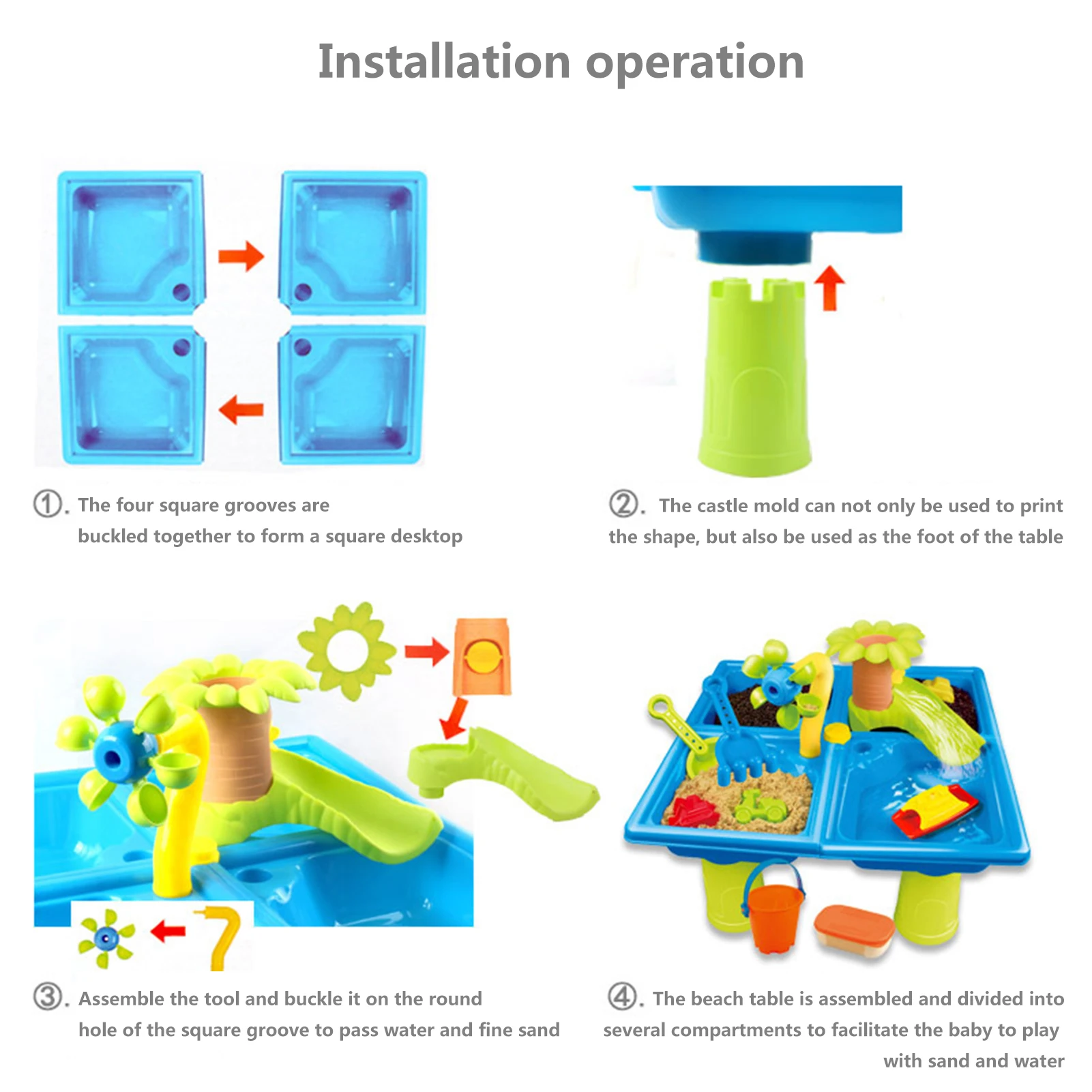 Installation operation

①. The four square grooves are buckled together to form a square desktop

②. The castle mold can not only be used to print the shape, but also be used as the foot of the table

③. Assemble the tool and buckle it on the round hole of the square groove to pass water and fine sand

④. The beach table is assembled and divided into several compartments to facilitate the baby to play with sand and water