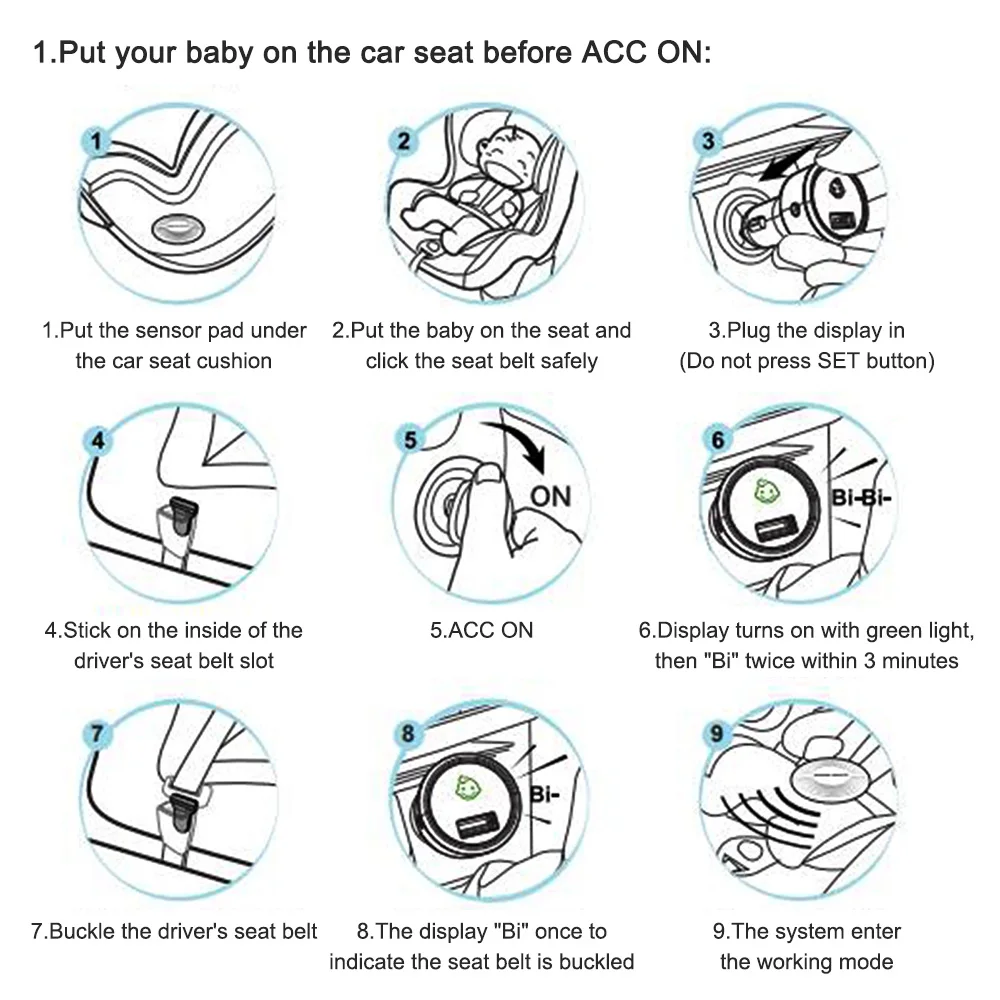 1.Put your baby on the car seat before ACC ON:

1

1.Put the sensor pad under the car seat cushion

2

2.Put the baby on the seat and click the seat belt safely

3

3.Plug the display in (Do not press SET button)

4

4.Stick on the inside of the driver's seat belt slot

5

ON

5.ACC ON

6

Bi-Bi-

6.Display turns on with green light, then "Bi" twice within 3 minutes

7

7.Buckle the driver's seat belt

8

Bi-

8.The display "Bi" once to indicate the seat belt is buckled

9

9.The system enter the working mode