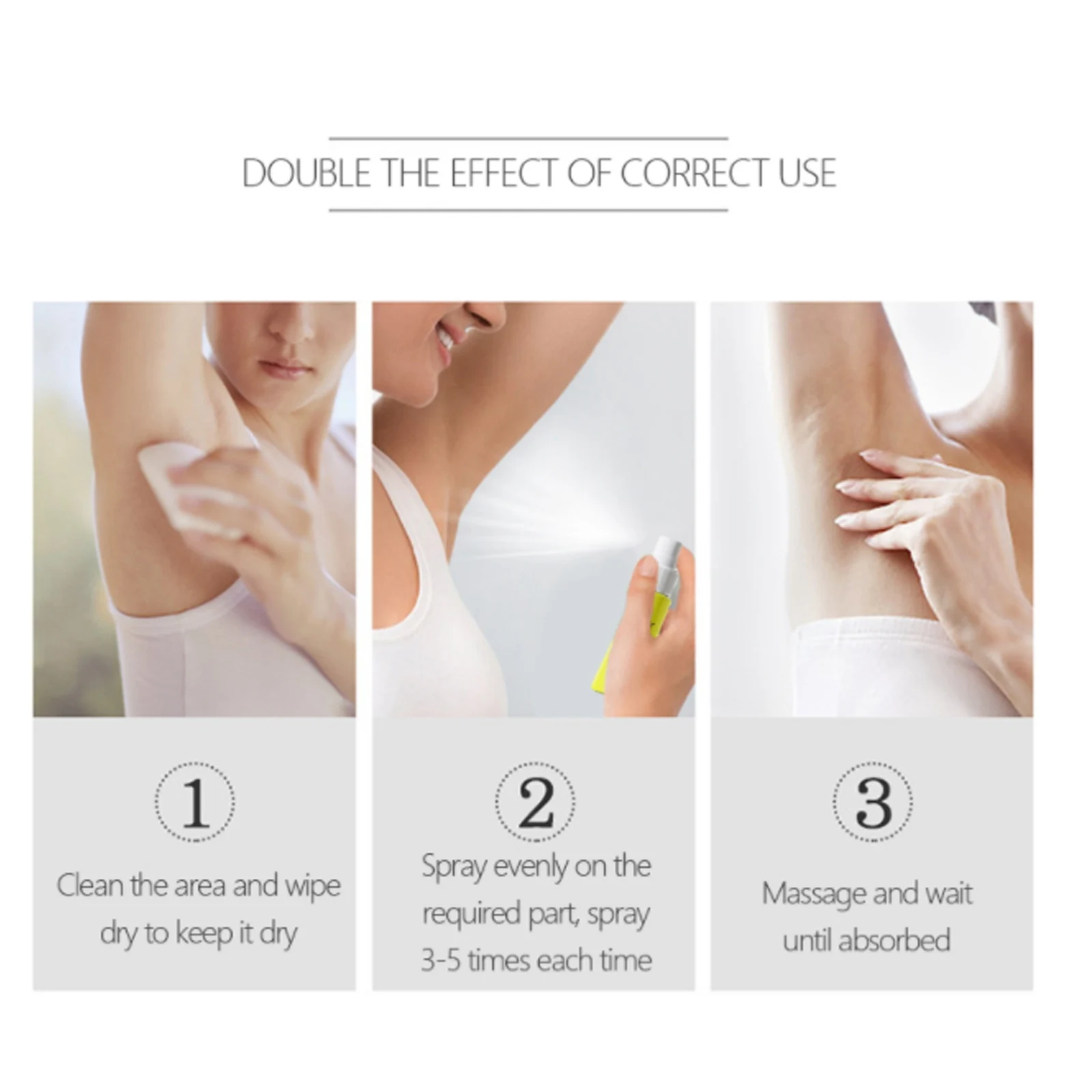 DOUBLE THE EFFECT OF CORRECT USE

1

Clean the area and wipe dry to keep it dry

2

Spray evenly on the required part, spray 3-5 times each time

3

Massage and wait until absorbed