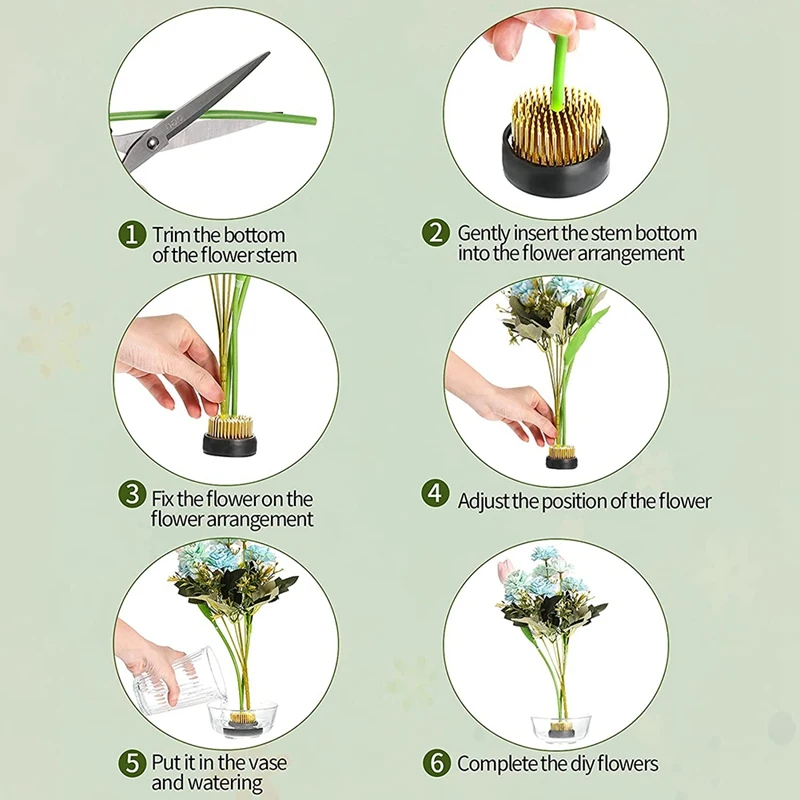 1 Trim the bottom of the flower stem

2 Gently insert the stem bottom into the flower arrangement

3 Fix the flower on the flower arrangement

4 Adjust the position of the flower

5 Put it in the vase and watering

6 Complete the diy flowers