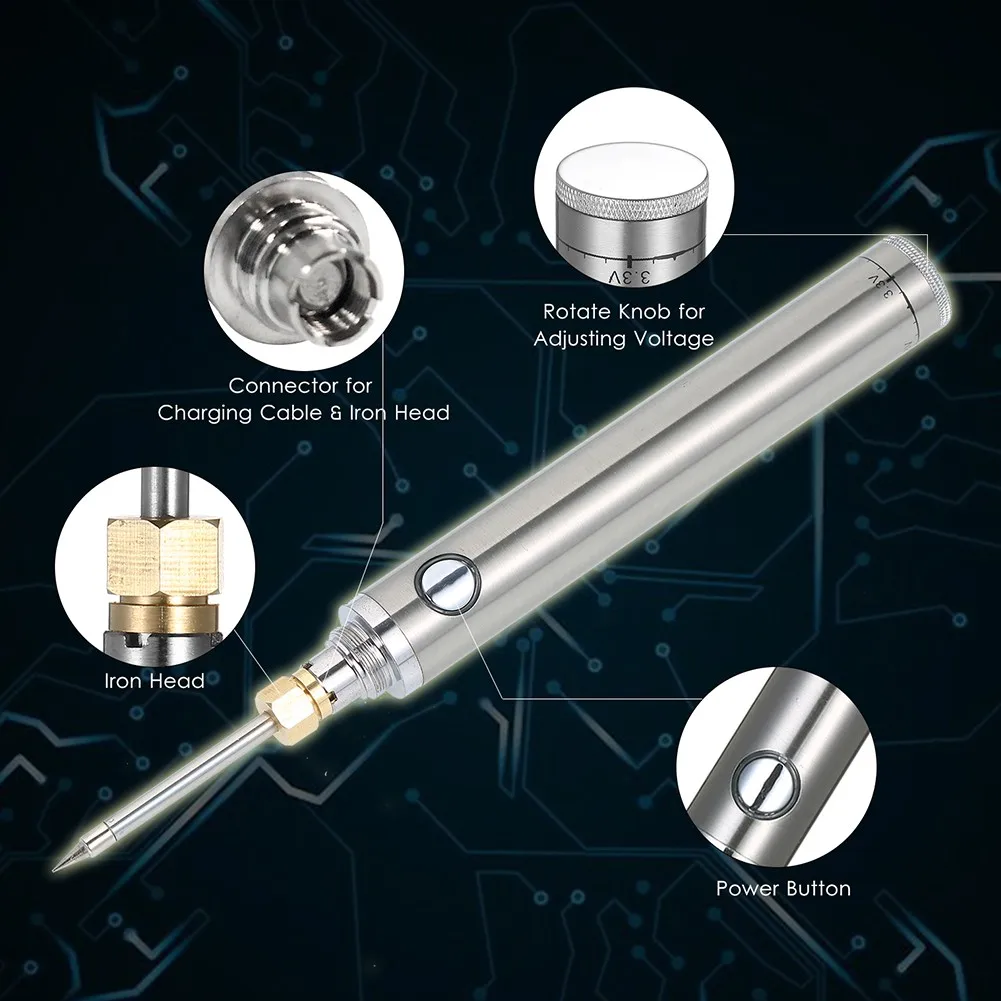 3.3V

Rotate Knob for Adjusting Voltage

3.3V

Connector for Charging Cable & Iron Head

Iron Head

Power Button