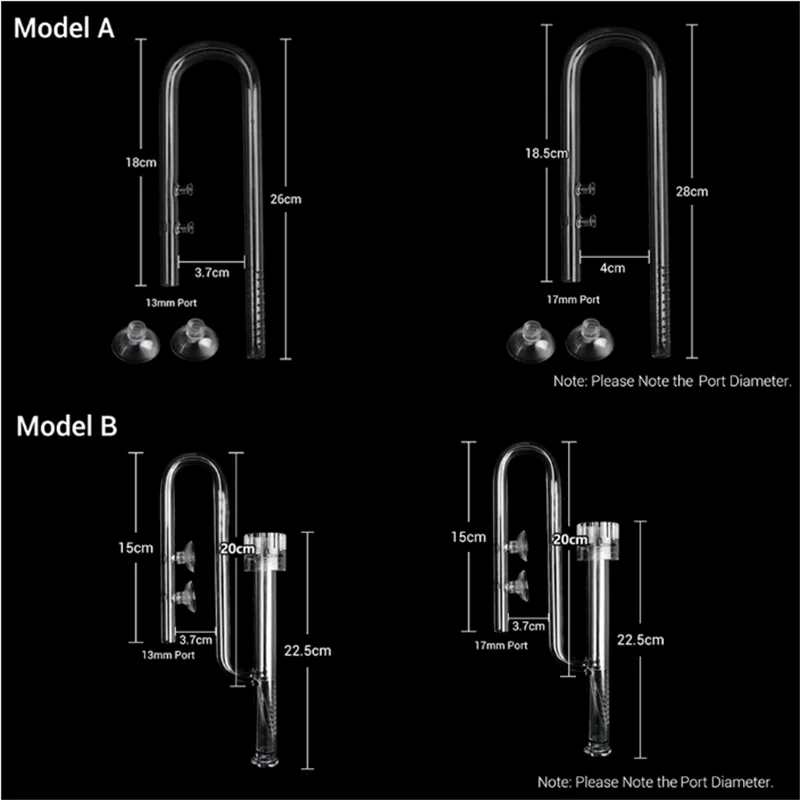 Model A

18cm

26cm

3.7cm

13mm Port

18.5cm

28cm

4cm

17mm Port

Note: Please Note the Port Diameter.

Model B

15cm

20cm

3.7cm

13mm Port

22.5cm

15cm

20cm

3.7cm

17mm Port

22.5cm

Note: Please Note the Port Diameter.