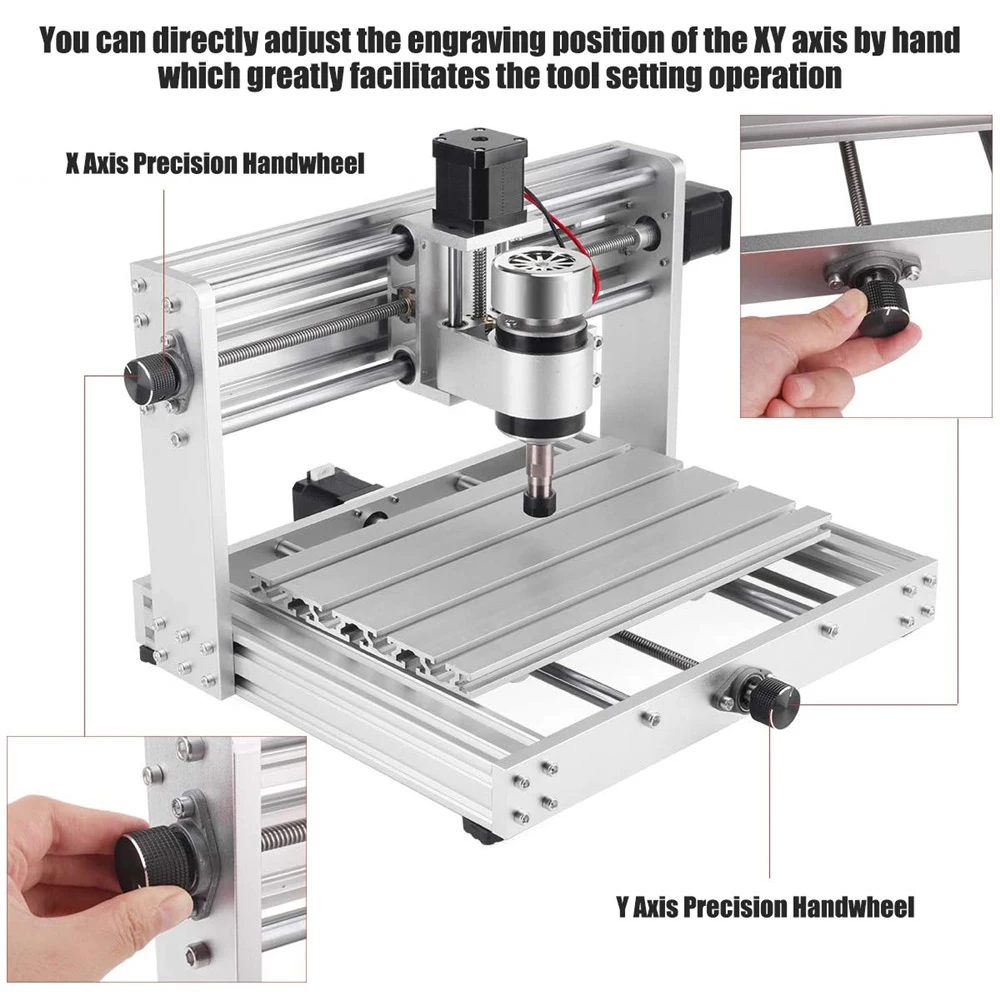 You can directly adjust the engraving position of the XY axis by hand which greatly facilitates the tool setting operation

X Axis Precision Handwheel

Y Axis Precision Handwheel