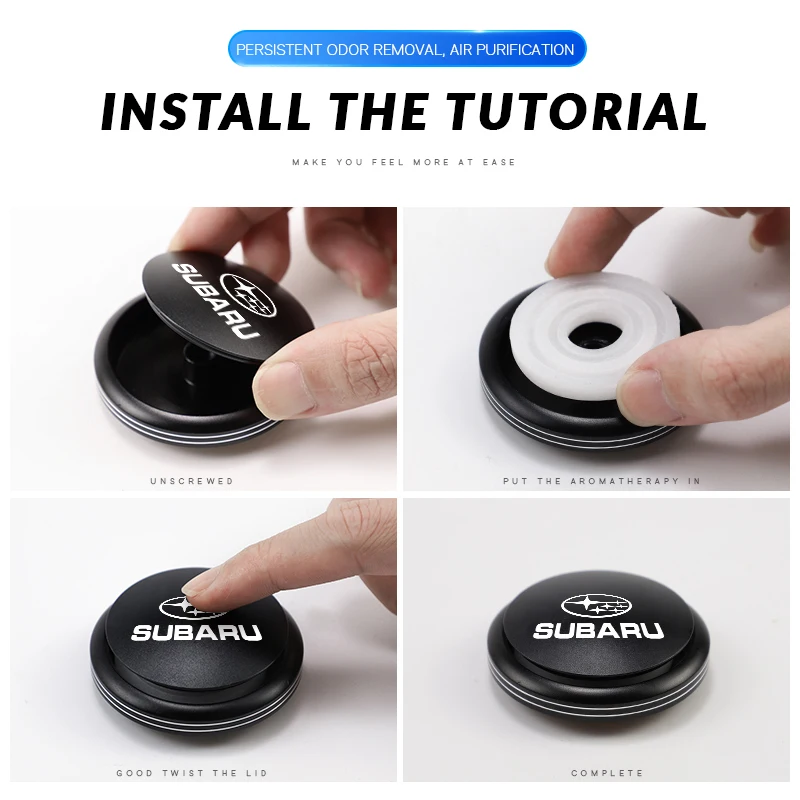 PERSISTENT ODOR REMOVAL, AIR PURIFICATION

INSTALL THE TUTORIAL

MAKE YOU FEEL MORE AT EASE

SUBARU

UNSCREWED

PUT THE AROMATHERAPY IN

SUBARU

GOOD TWIST THE LID

SUBARU

COMPLETE